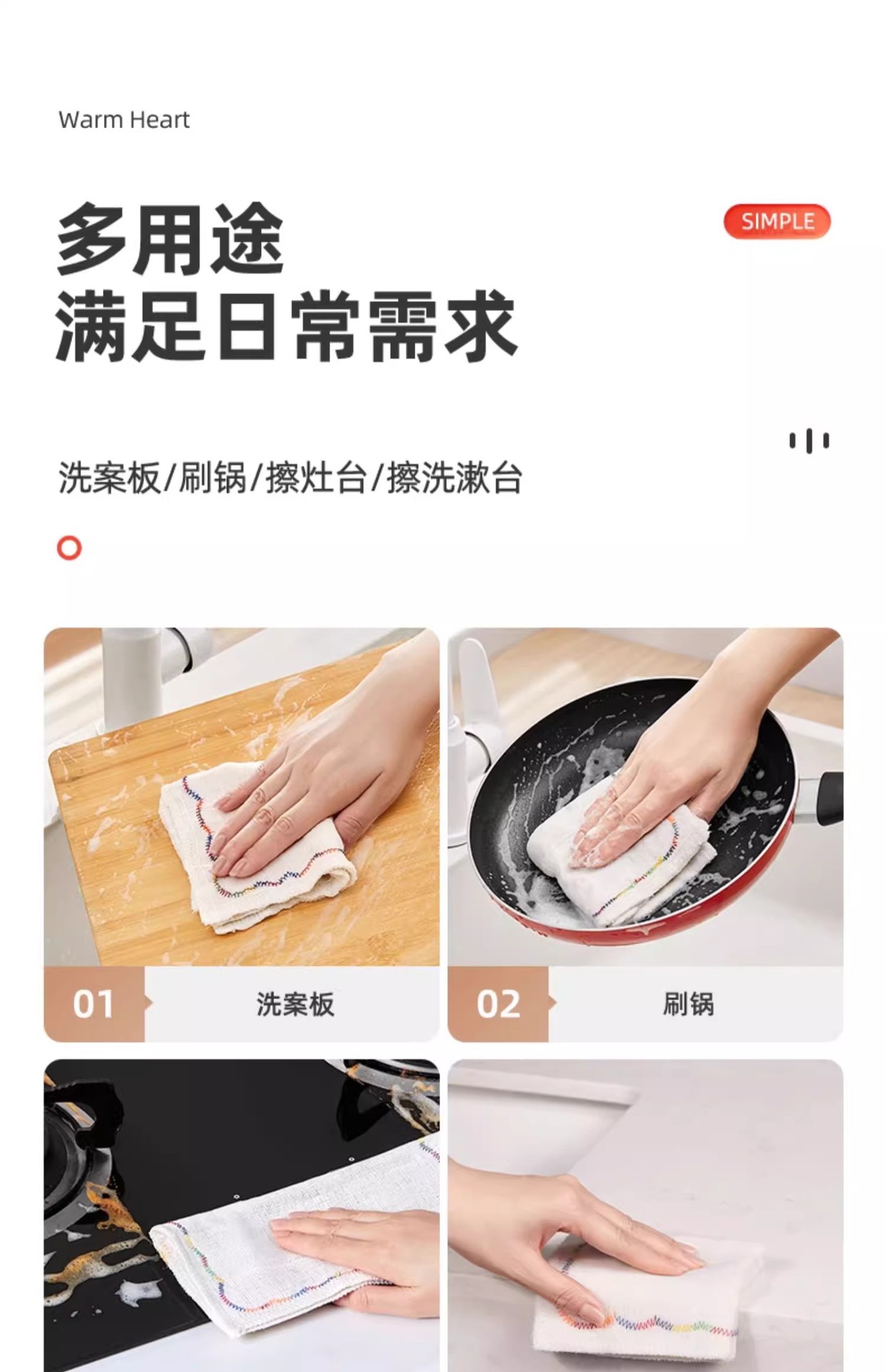 Warm Heart

多用途
满足日常需求

SIMPLE

洗案板/刷锅/擦灶台/擦洗漱台

01 洗案板

02 刷锅