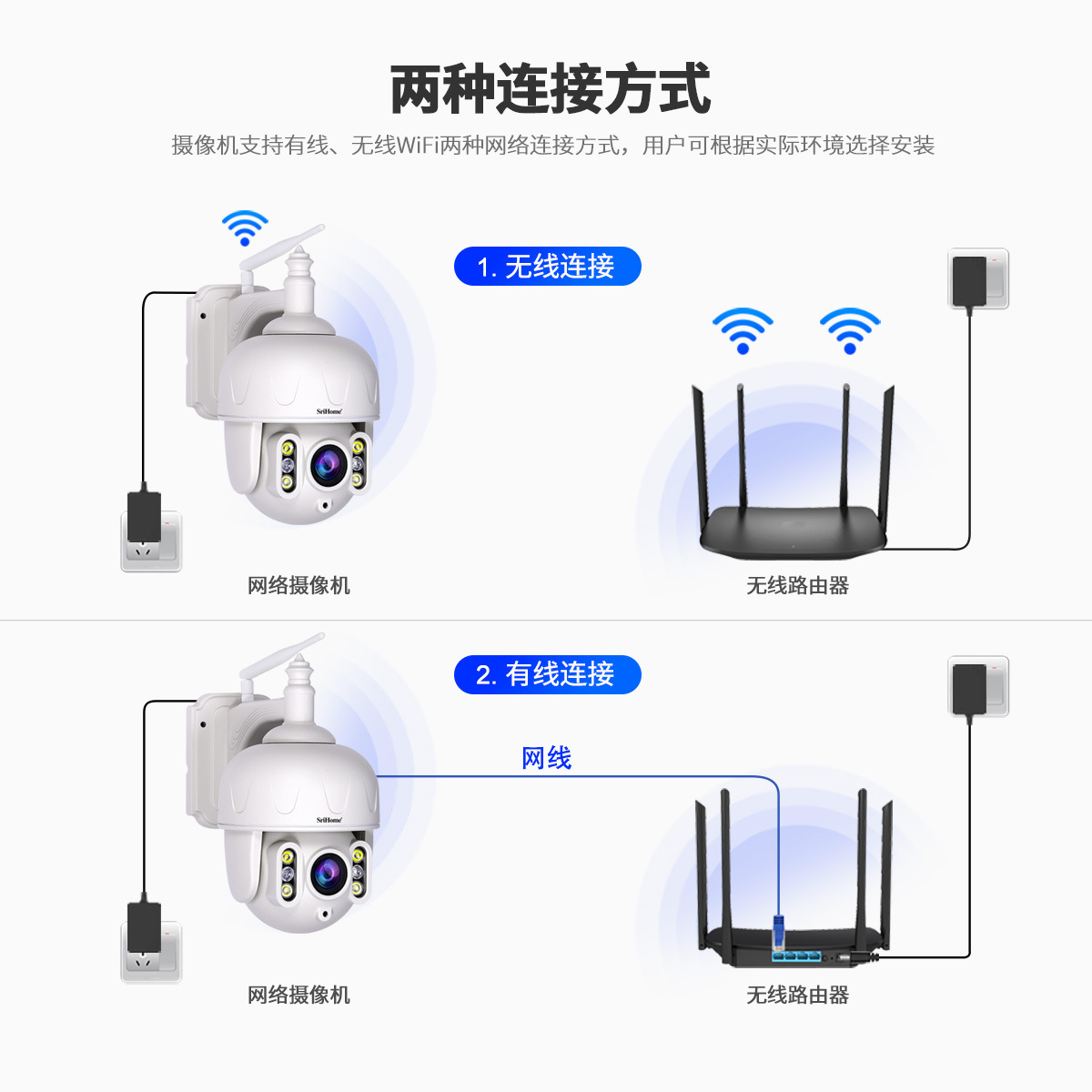 两种连接方式

摄像机支持有线、无线WiFi两种网络连接方式，用户可根据实际环境选择安装

1. 无线连接

SriHome

网络摄像机

无线路由器

2. 有线连接

网线

SriHome

网络摄像机

无线路由器