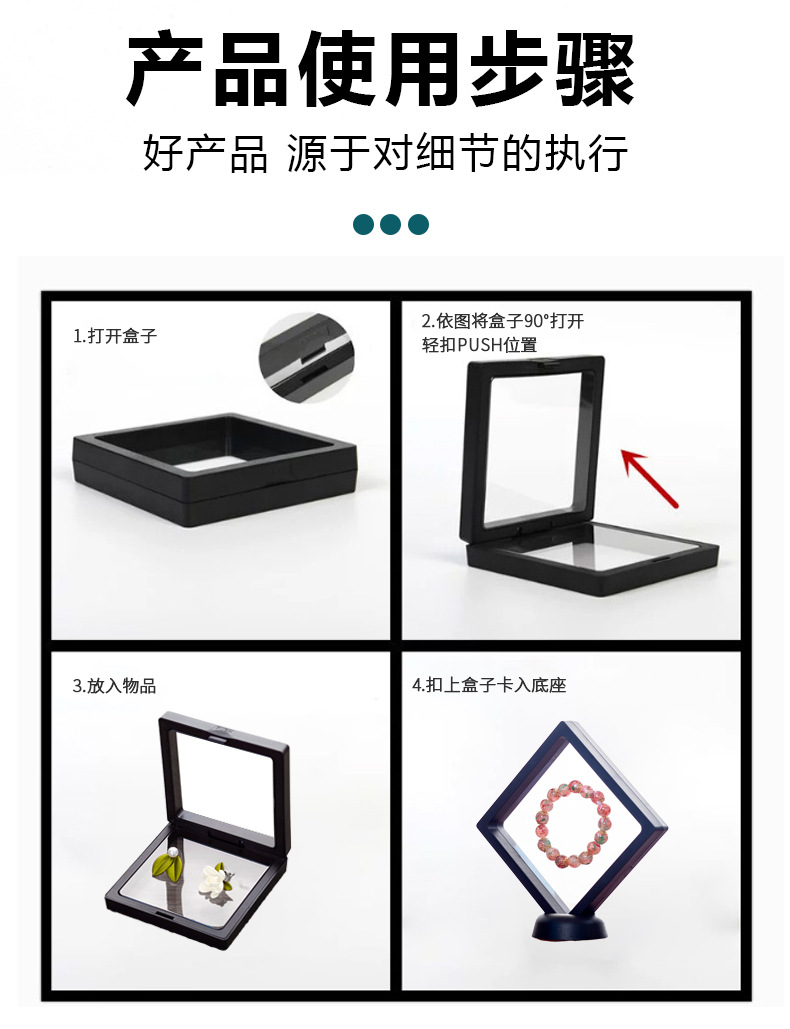 产品使用步骤

好产品 源于对细节的执行

1.打开盒子

2.依图将盒子90°打开
轻扣PUSH位置

3.放入物品

4.扣上盒子卡入底座