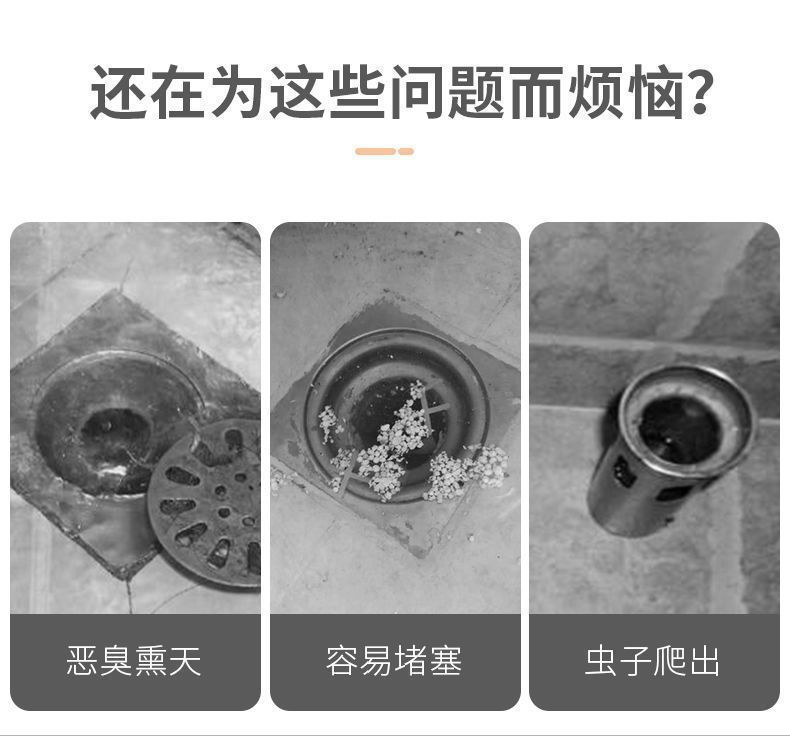 还在为这些问题而烦恼?

恶臭熏天

容易堵塞

虫子爬出