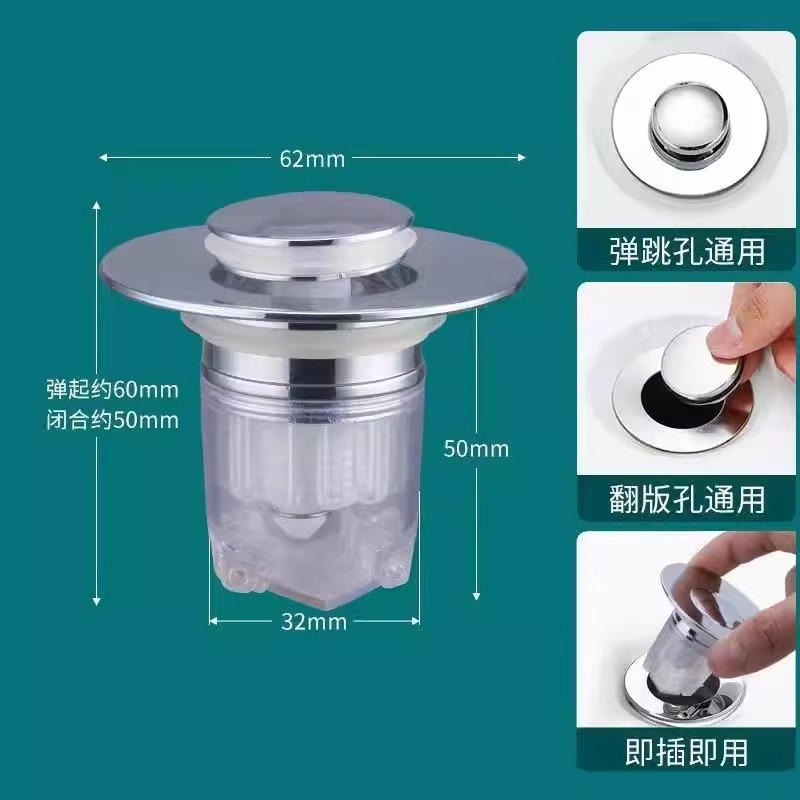 62mm

弹起约60mm
闭合约50mm

50mm

32mm

弹跳孔通用

翻版孔通用

即插即用