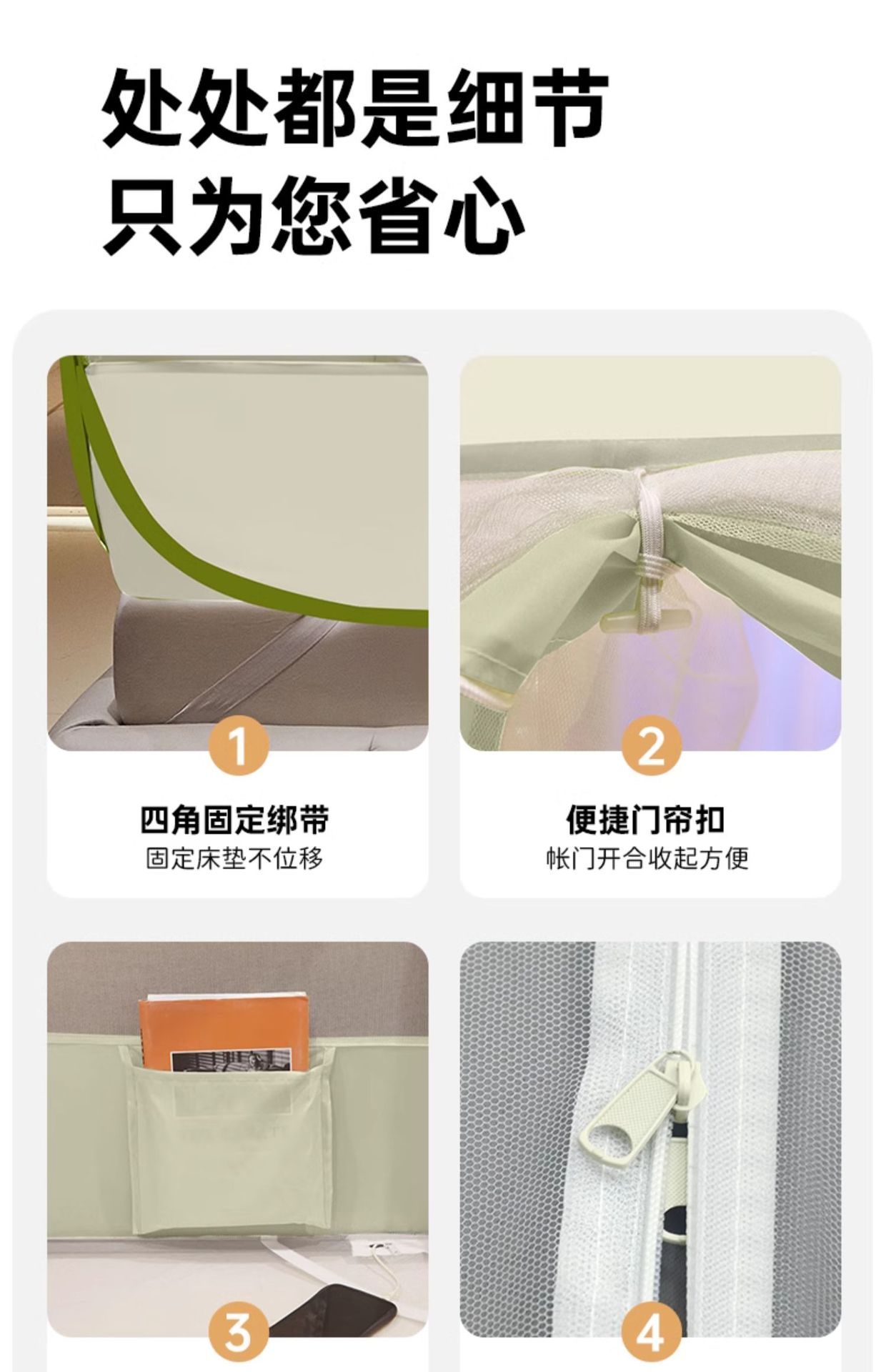 处处都是细节
只为您省心

1

四角固定绑带
固定床垫不位移

2

便捷门帘扣
帐门开合收起方便

3

4