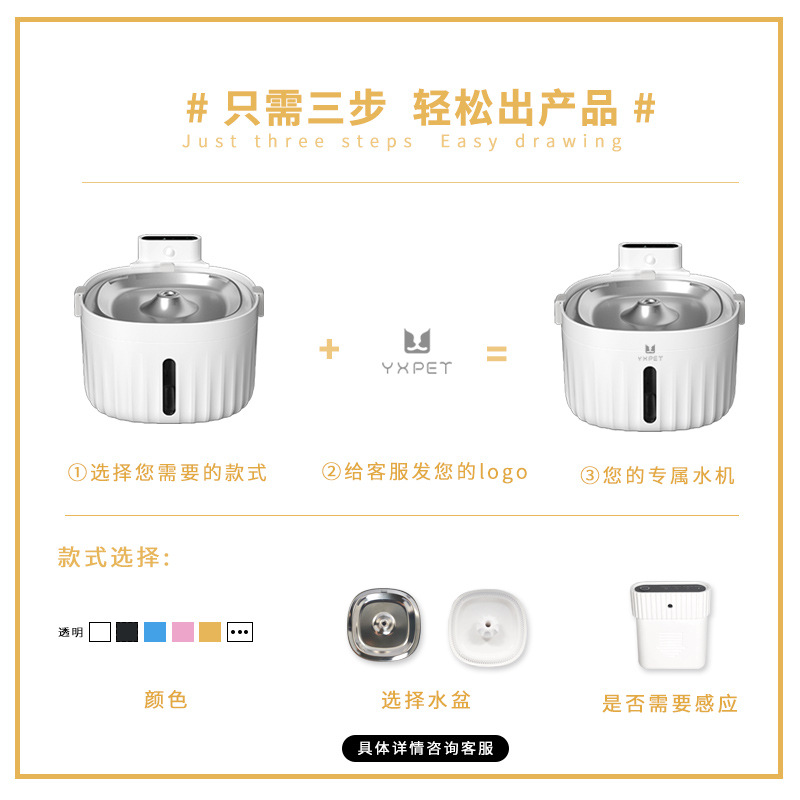 # 只需三步 轻松出产品 #
Just three steps Easy drawing

+ YXPET =

YXPET

①选择您需要的款式

②给客服发您的logo

③您的专属水机

款式选择:

透明 •••

颜色

选择水盆

是否需要感应

具体详情咨询客服