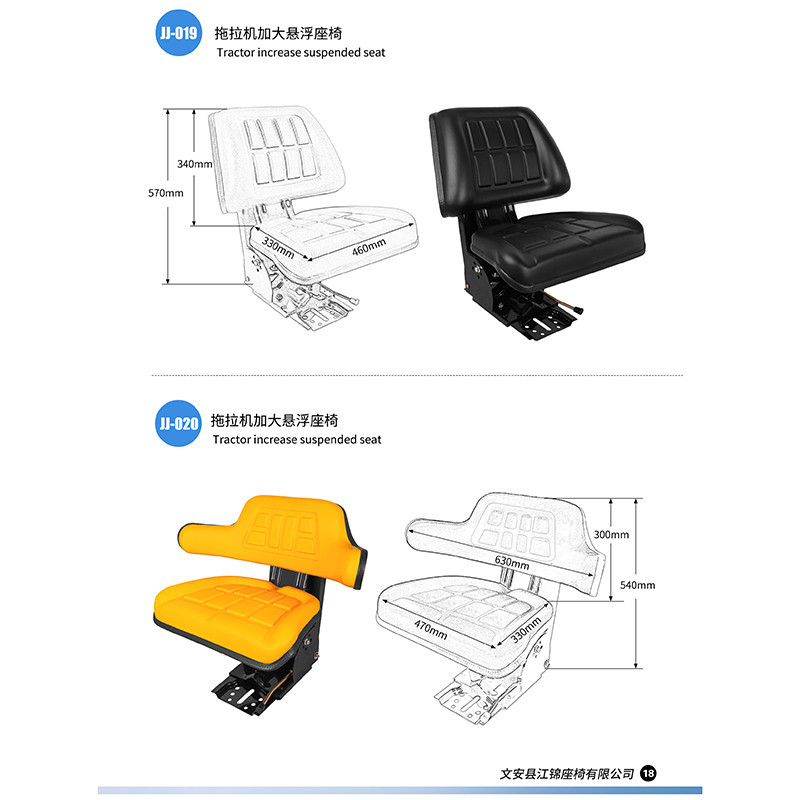 JJ-019
拖拉机加大悬浮座椅
Tractor increase suspended seat

340mm
570mm
330mm
460mm

JJ-020
拖拉机加大悬浮座椅
Tractor increase suspended seat

300mm
630mm
540mm
470mm
330mm

文安县江锦座椅有限公司 18