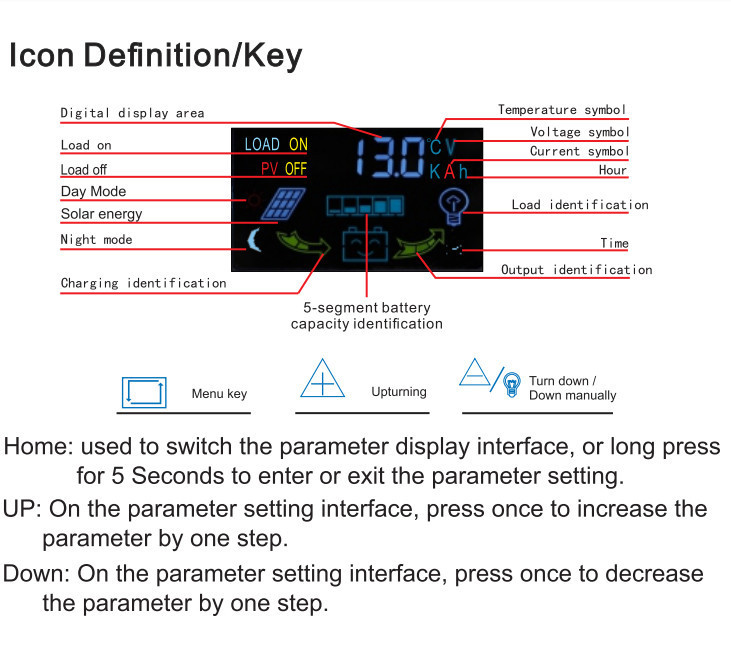 Icon Definition/Key

Digital display area

Load on

Load off

Day Mode

Solar energy

Night mode

Charging identification

LOAD ON

PV OFF

13.0

°C V

K A h

Temperature symbol

Voltage symbol

Current symbol

Hour

Load identification

Time

Output identification

5-segment battery capacity identification

Menu key

Upturning

Turn down / Down manually

Home: used to switch the parameter display interface, or long press for 5 Seconds to enter or exit the parameter setting.

UP: On the parameter setting interface, press once to increase the parameter by one step.

Down: On the parameter setting interface, press once to decrease the parameter by one step.