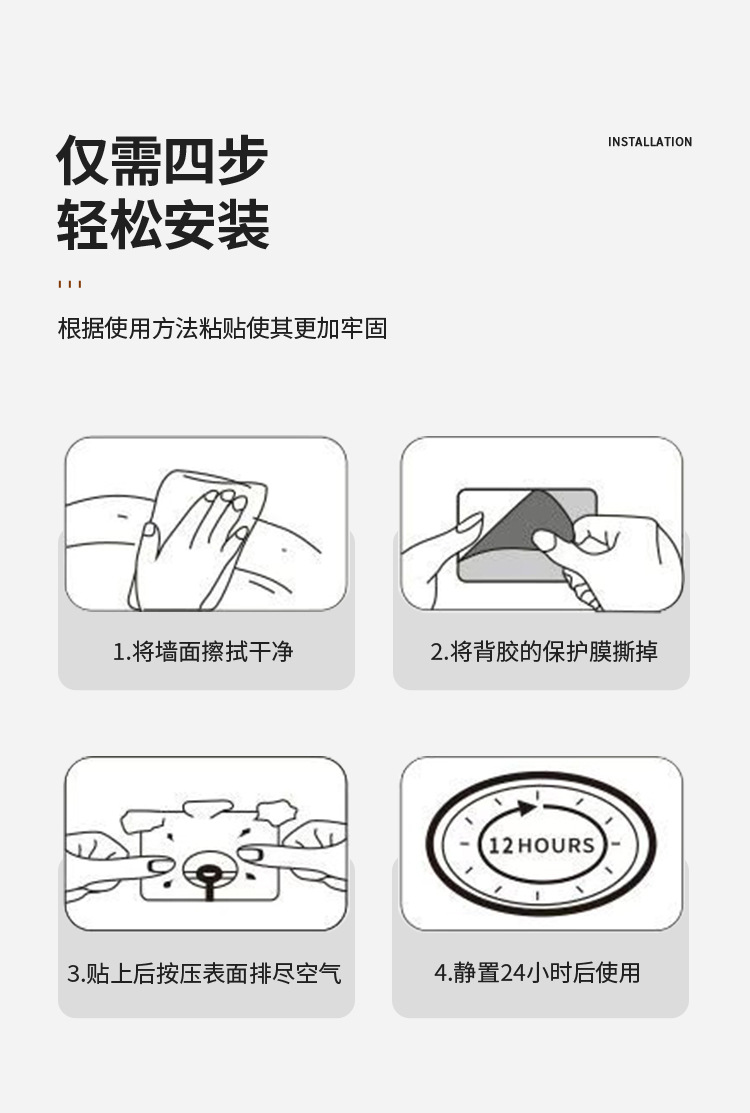 仅需四步
轻松安装

INSTALLATION

根据使用方法粘贴使其更加牢固

1.将墙面擦拭干净

2.将背胶的保护膜撕掉

3.贴上后按压表面排尽空气

12 HOURS

4.静置24小时后使用