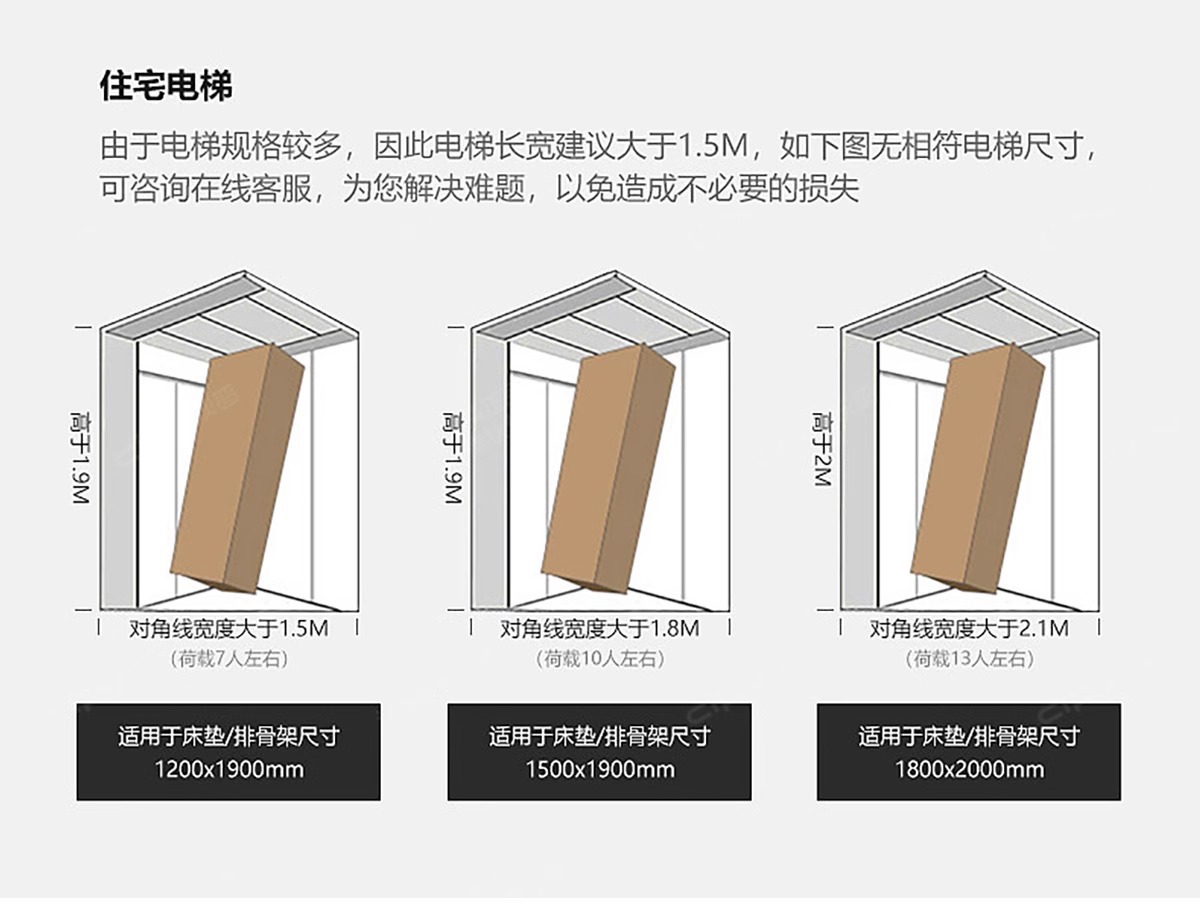 住宅电梯

由于电梯规格较多，因此电梯长宽建议大于1.5M，如下图无相符电梯尺寸，可咨询在线客服，为您解决难题，以免造成不必要的损失

高于1.9M

对角线宽度大于1.5M
（荷载7人左右）

适用于床垫/排骨架尺寸
1200x1900mm

高于1.9M

对角线宽度大于1.8M
（荷载10人左右）

适用于床垫/排骨架尺寸
1500x1900mm

高于2M

对角线宽度大于2.1M
（荷载13人左右）

适用于床垫/排骨架尺寸
1800x2000mm