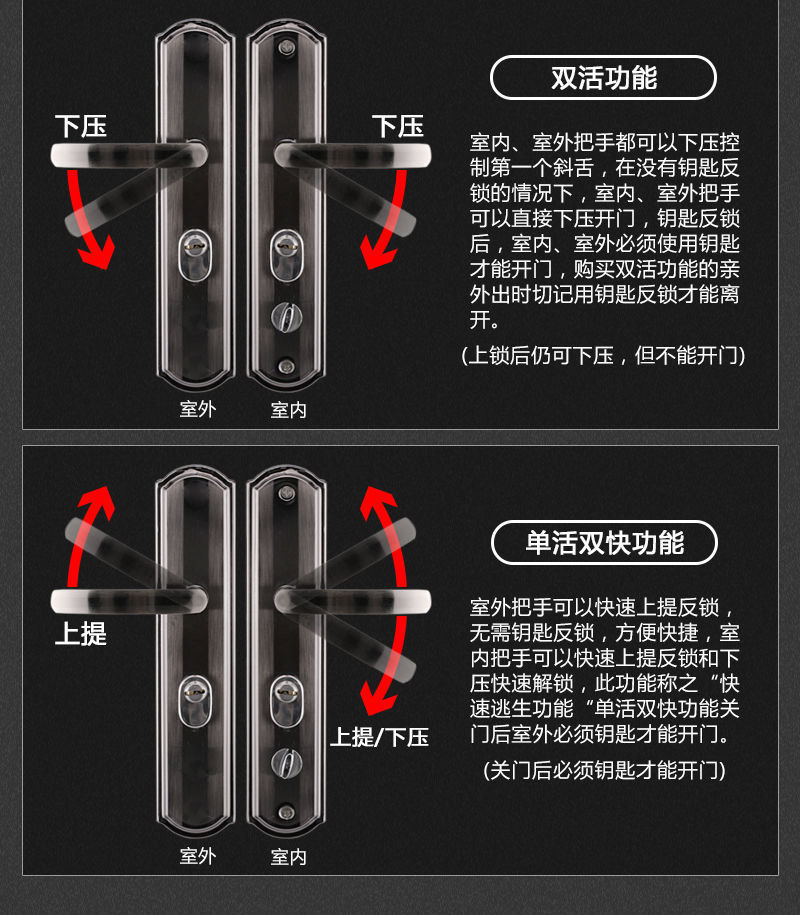 下压

下压

室外

室内

双活功能

室内、室外把手都可以下压控制第一个斜舌，在没有钥匙反锁的情况下，室内、室外把手可以直接下压开门，钥匙反锁后，室内、室外必须使用钥匙才能开门，购买双活功能的亲外出时切记用钥匙反锁才能离开。

(上锁后仍可下压，但不能开门)

上提

上提/下压

室外

室内

单活双快功能

室外把手可以快速上提反锁，无需钥匙反锁，方便快捷，室内把手可以快速上提反锁和下压快速解锁，此功能称之“快速逃生功能“单活双快功能关门后室外必须钥匙才能开门。

(关门后必须钥匙才能开门)