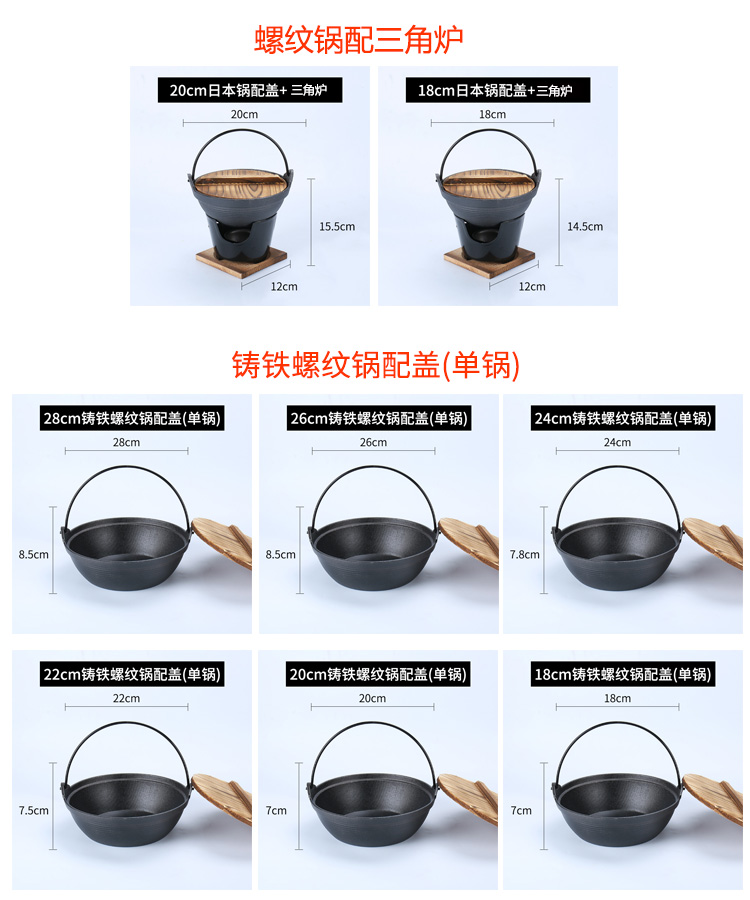 螺纹锅配三角炉

20cm日本锅配盖+ 三角炉
20cm
15.5cm
12cm

18cm日本锅配盖+三角炉
18cm
14.5cm
12cm

铸铁螺纹锅配盖(单锅)

28cm铸铁螺纹锅配盖(单锅)
28cm
8.5cm

26cm铸铁螺纹锅配盖(单锅)
26cm
8.5cm

24cm铸铁螺纹锅配盖(单锅)
24cm
7.8cm

22cm铸铁螺纹锅配盖(单锅)
22cm
7.5cm

20cm铸铁螺纹锅配盖(单锅)
20cm
7cm

18cm铸铁螺纹锅配盖(单锅)
18cm
7cm