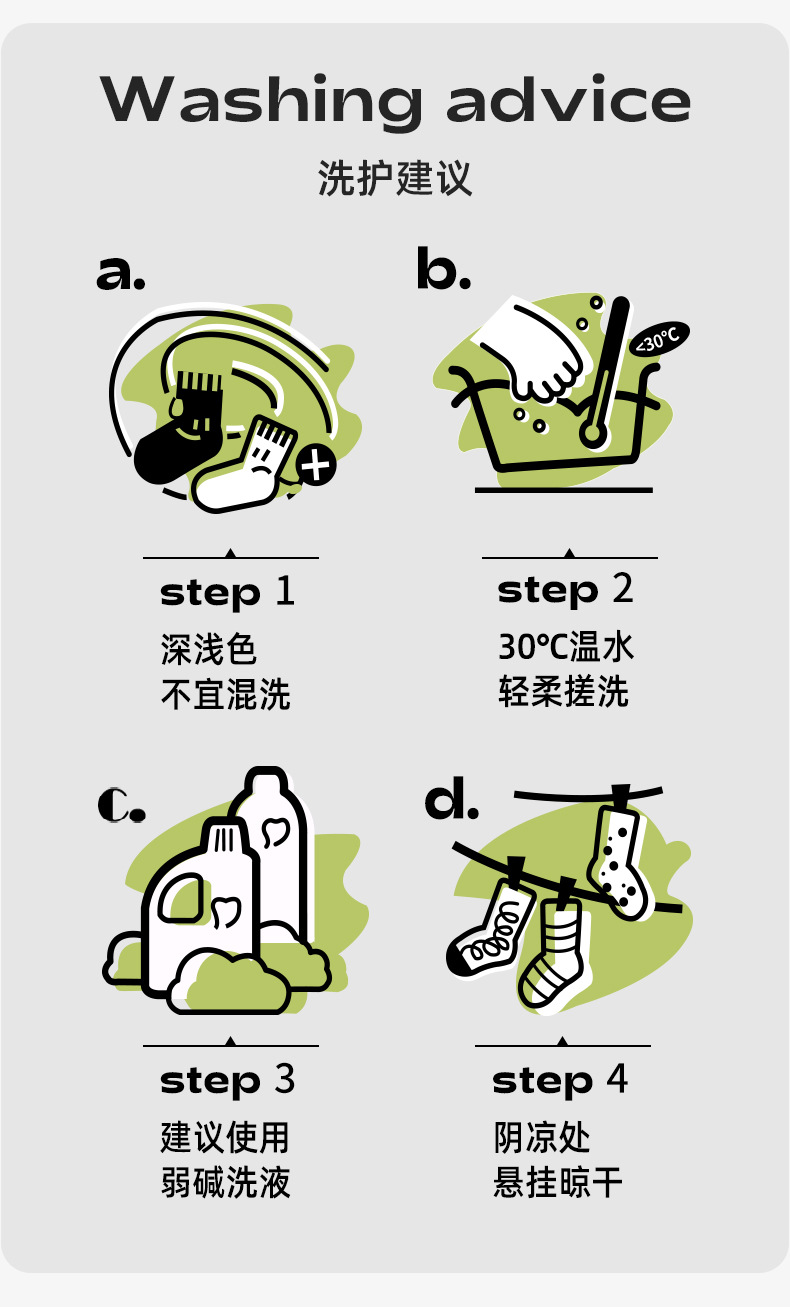 Washing advice

洗护建议

a.

step 1

深浅色
不宜混洗

b.

<30℃

step 2

30℃温水
轻柔搓洗

c.

step 3

建议使用
弱碱洗液

d.

step 4

阴凉处
悬挂晾干