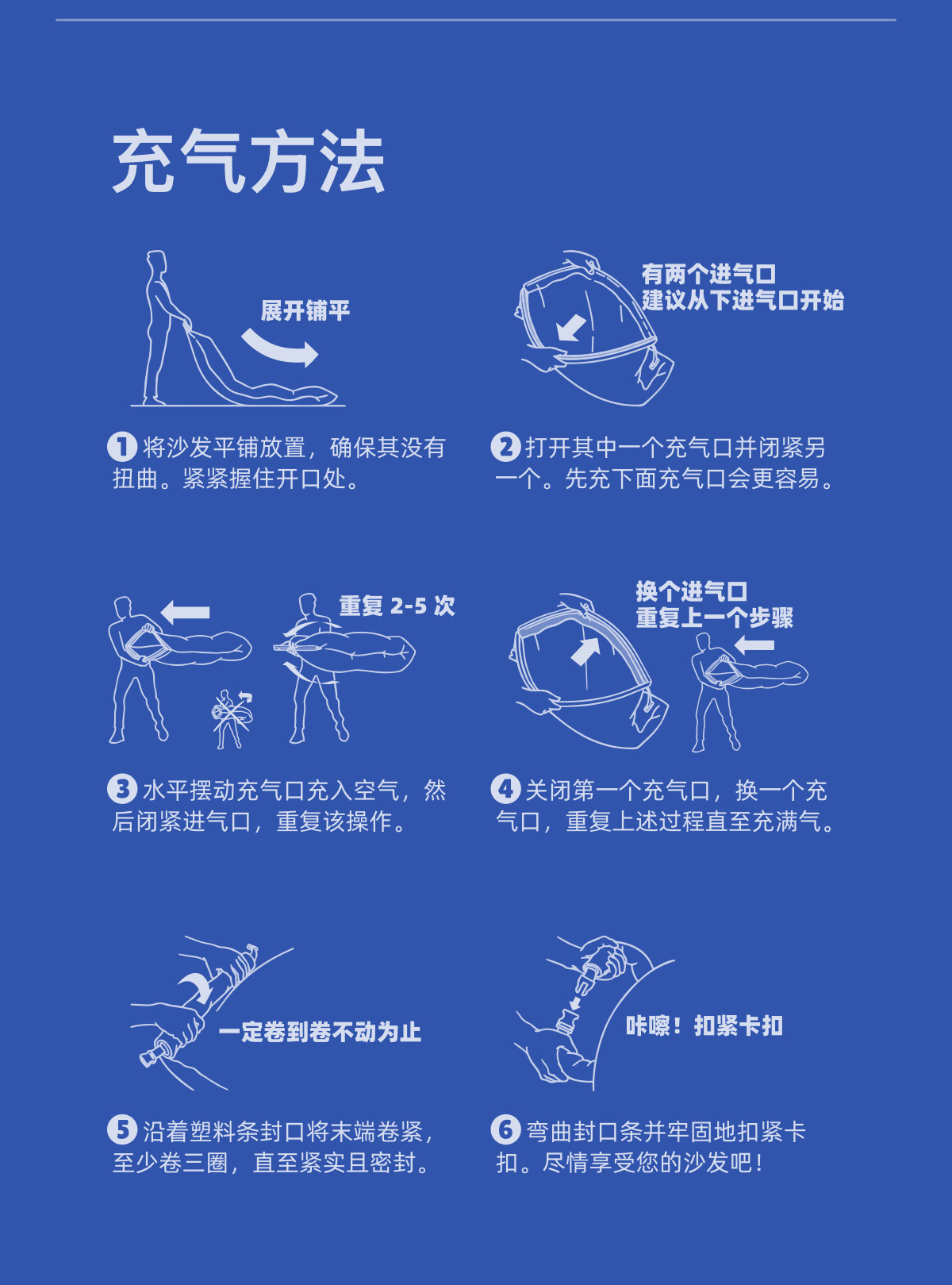 充气方法

展开铺平

1 将沙发平铺放置，确保其没有扭曲。紧紧握住开口处。

有两个进气口
建议从下进气口开始

2 打开其中一个充气口并闭紧另一个。先充下面充气口会更容易。

重复 2-5 次

3 水平摆动充气口充入空气，然后闭紧进气口，重复该操作。

换个进气口
重复上一个步骤

4 关闭第一个充气口，换一个充气口，重复上述过程直至充满气。

一定卷到卷不动为止

5 沿着塑料条封口将末端卷紧，至少卷三圈，直至紧实且密封。

咔嚓！扣紧卡扣

6 弯曲封口条并牢固地扣紧卡扣。尽情享受您的沙发吧！