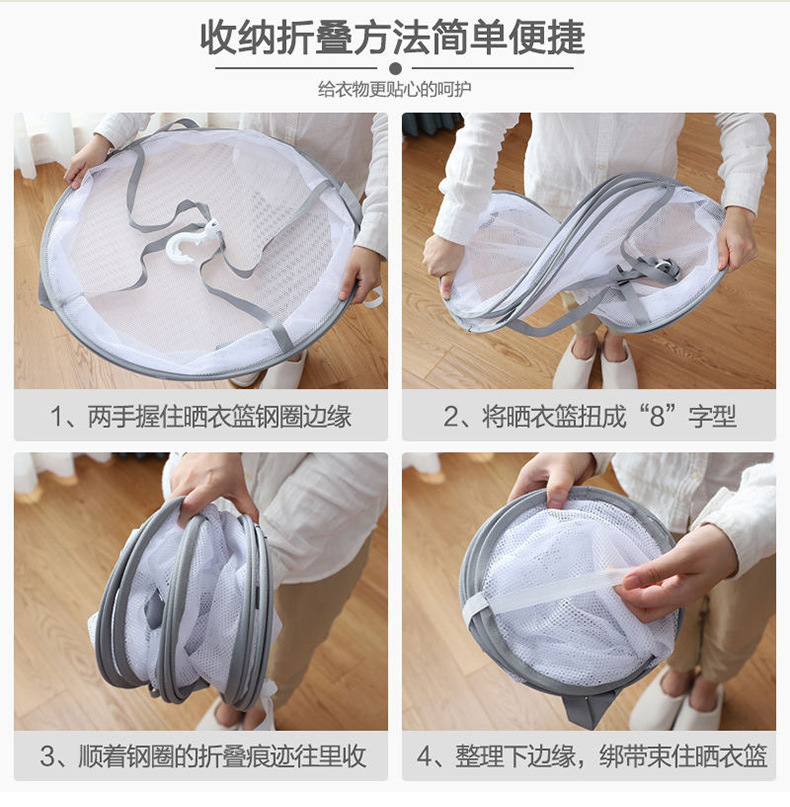 收纳折叠方法简单便捷

给衣物更贴心的呵护

1、两手握住晒衣篮钢圈边缘

2、将晒衣篮扭成“8”字型

3、顺着钢圈的折叠痕迹往里收

4、整理下边缘，绑带束住晒衣篮