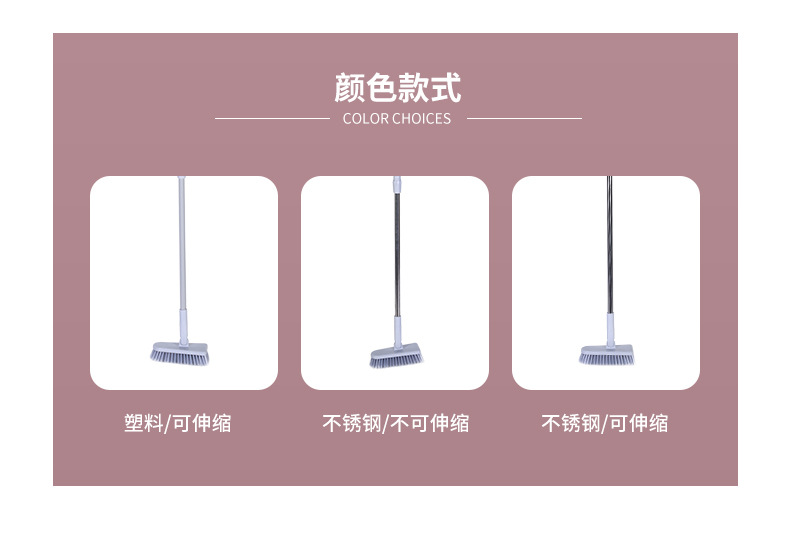 颜色款式

COLOR CHOICES

塑料/可伸缩

不锈钢/不可伸缩

不锈钢/可伸缩