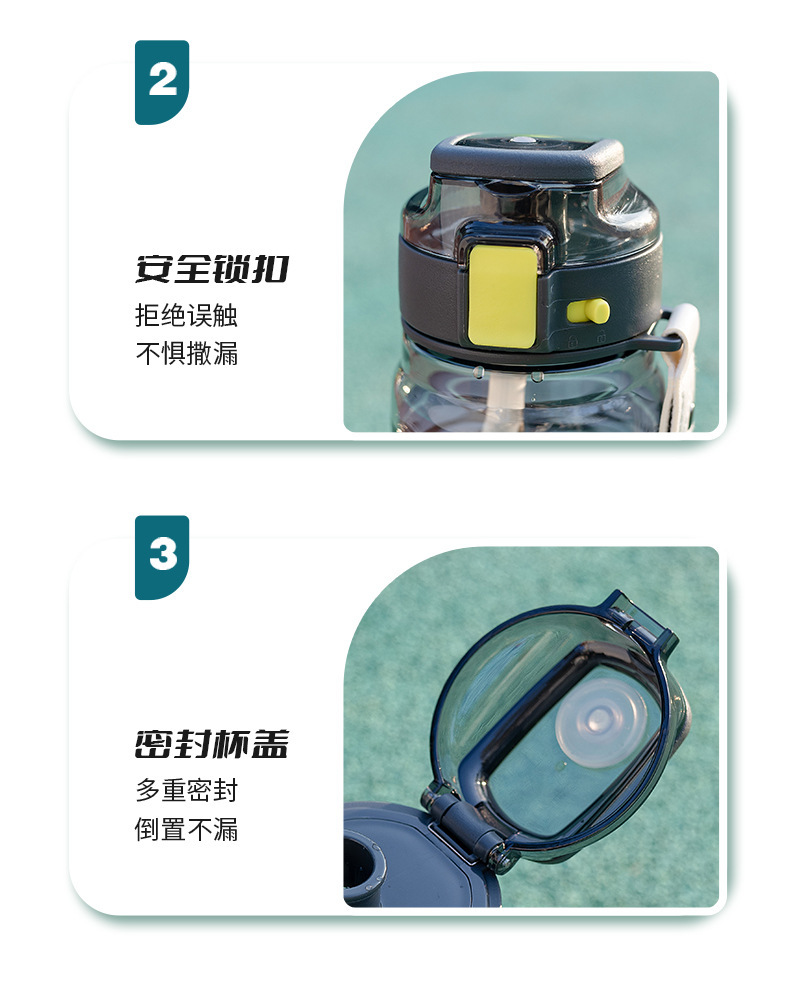 2

安全锁扣
拒绝误触
不惧撒漏

3

密封杯盖
多重密封
倒置不漏