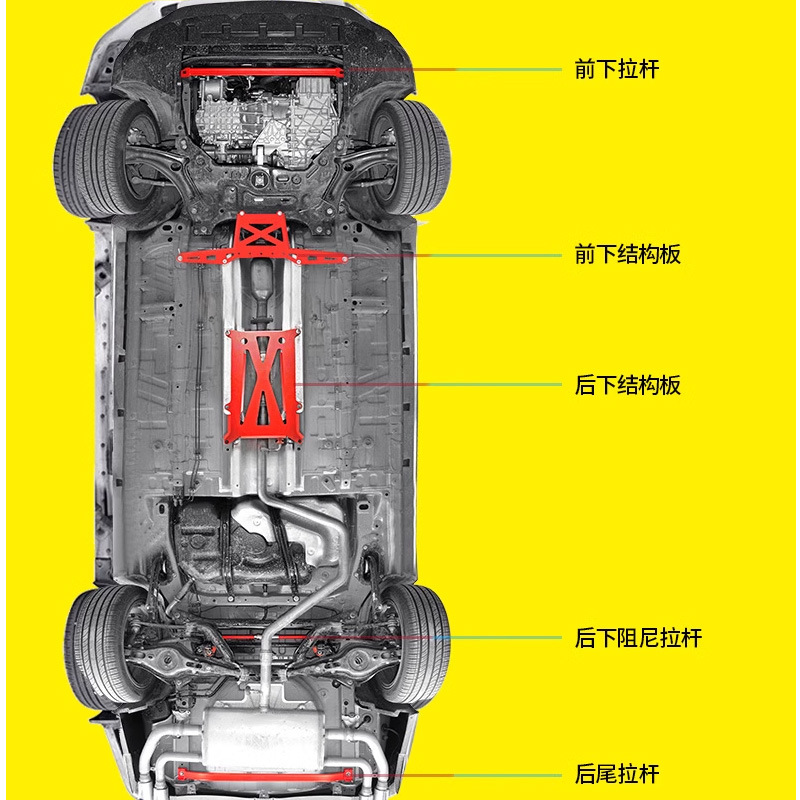 前下拉杆

前下结构板

后下结构板

后下阻尼拉杆

后尾拉杆