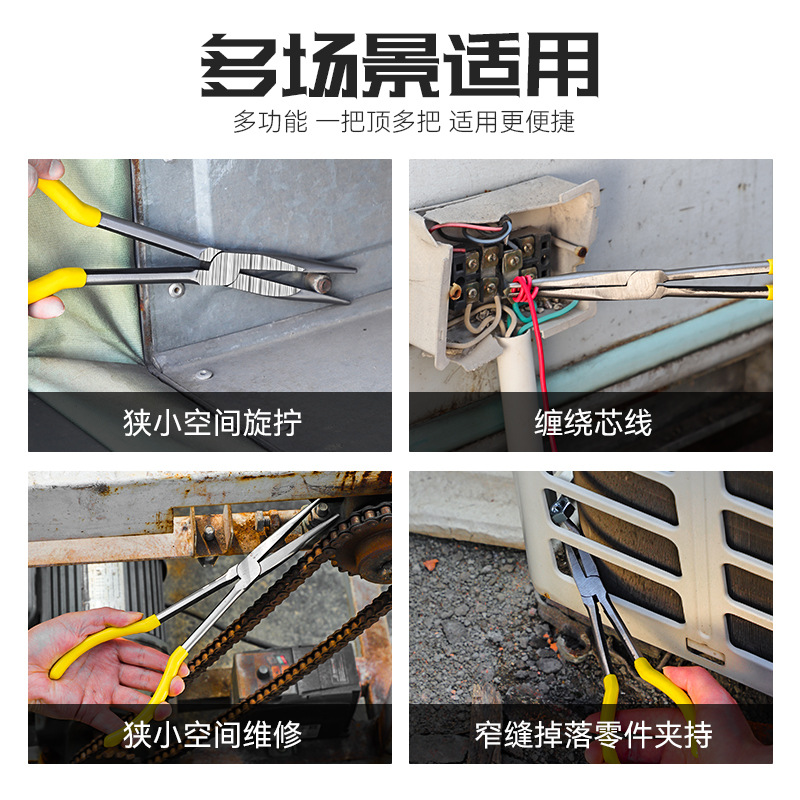 多场景适用

多功能 一把顶多把 适用更便捷

狭小空间旋拧

缠绕芯线

狭小空间维修

窄缝掉落零件夹持