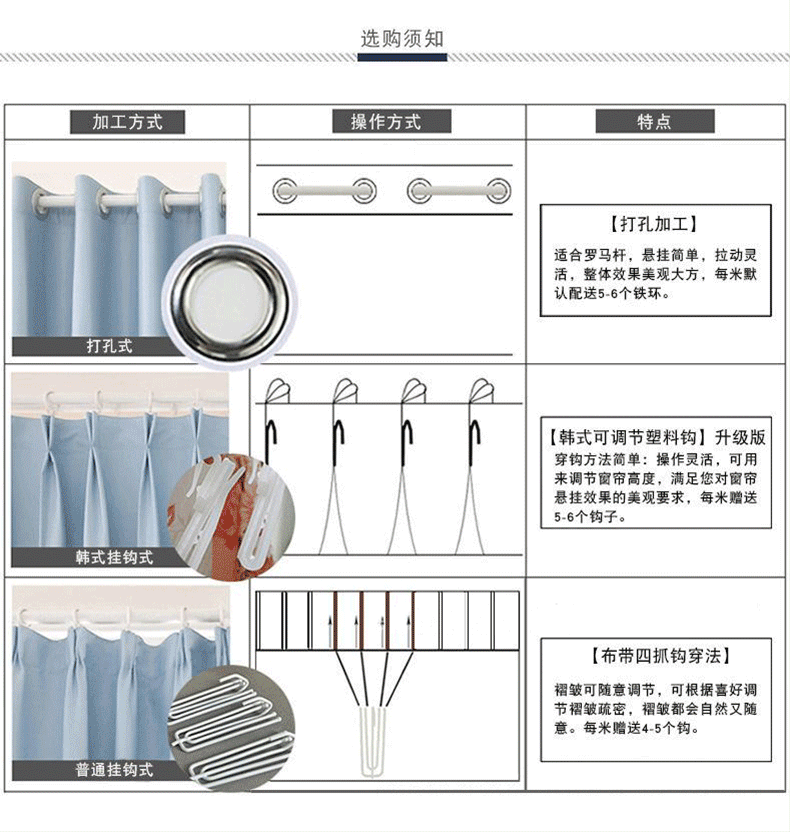 选购须知

| 加工方式 | 操作方式 | 特点 |
|---|---|---|
| 打孔式 | | 【打孔加工】 适合罗马杆，悬挂简单，拉动灵活，整体效果美观大方，每米默认配送5-6个铁环。 |
| 韩式挂钩式 | | 【韩式可调节塑料钩】升级版 穿钩方法简单：操作灵活，可用来调节窗帘高度，满足您对窗帘悬挂效果的美观要求，每米赠送5-6个钩子。 |
| 普通挂钩式 | | 【布带四抓钩穿法】 褶皱可随意调节，可根据喜好调节褶皱疏密，褶皱都会自然又随意。每米赠送4-5个钩。 |