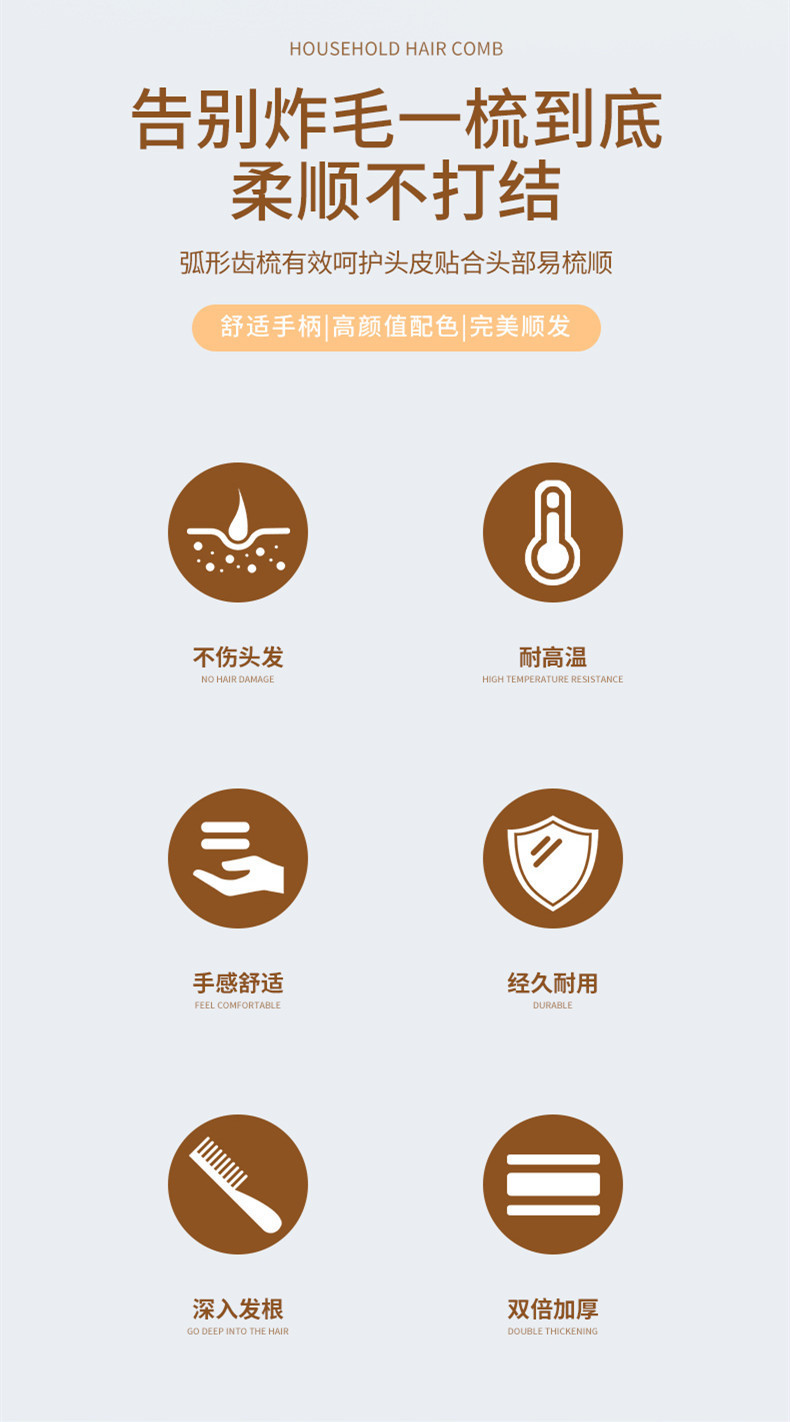 HOUSEHOLD HAIR COMB

告别炸毛一梳到底
柔顺不打结

弧形齿梳有效呵护头皮贴合头部易梳顺

舒适手柄|高颜值配色|完美顺发

不伤头发
NO HAIR DAMAGE

耐高温
HIGH TEMPERATURE RESISTANCE

手感舒适
FEEL COMFORTABLE

经久耐用
DURABLE

深入发根
GO DEEP INTO THE HAIR

双倍加厚
DOUBLE THICKENING