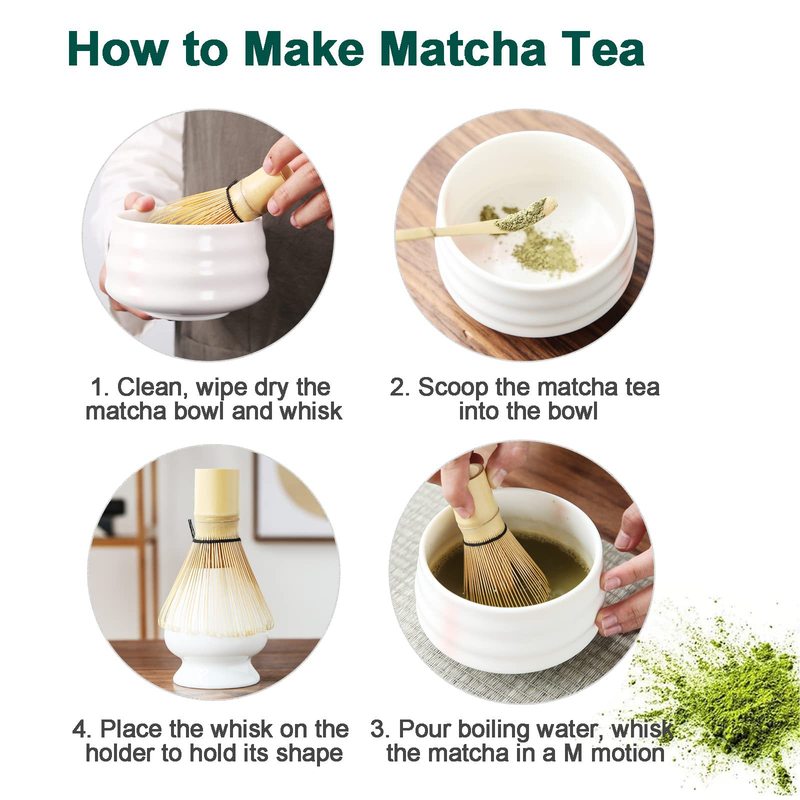 How to Make Matcha Tea

1. Clean, wipe dry the matcha bowl and whisk

2. Scoop the matcha tea into the bowl

4. Place the whisk on the holder to hold its shape

3. Pour boiling water, whisk the matcha in a M motion