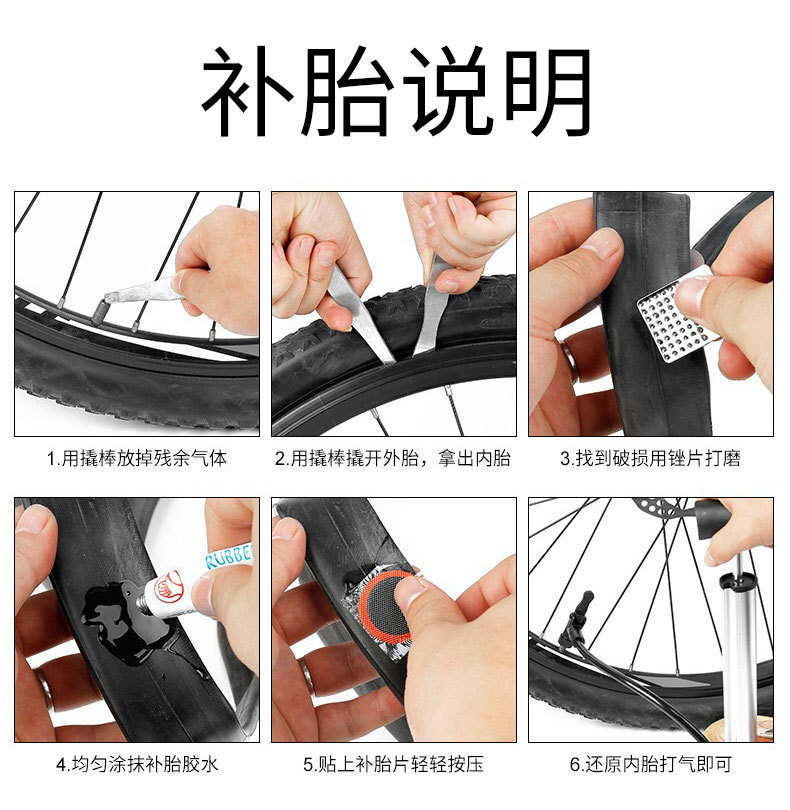 补胎说明

1.用撬棒放掉残余气体

2.用撬棒撬开外胎，拿出内胎

3.找到破损用锉片打磨

RUBBE

4.均匀涂抹补胎胶水

5.贴上补胎片轻轻按压

6.还原内胎打气即可