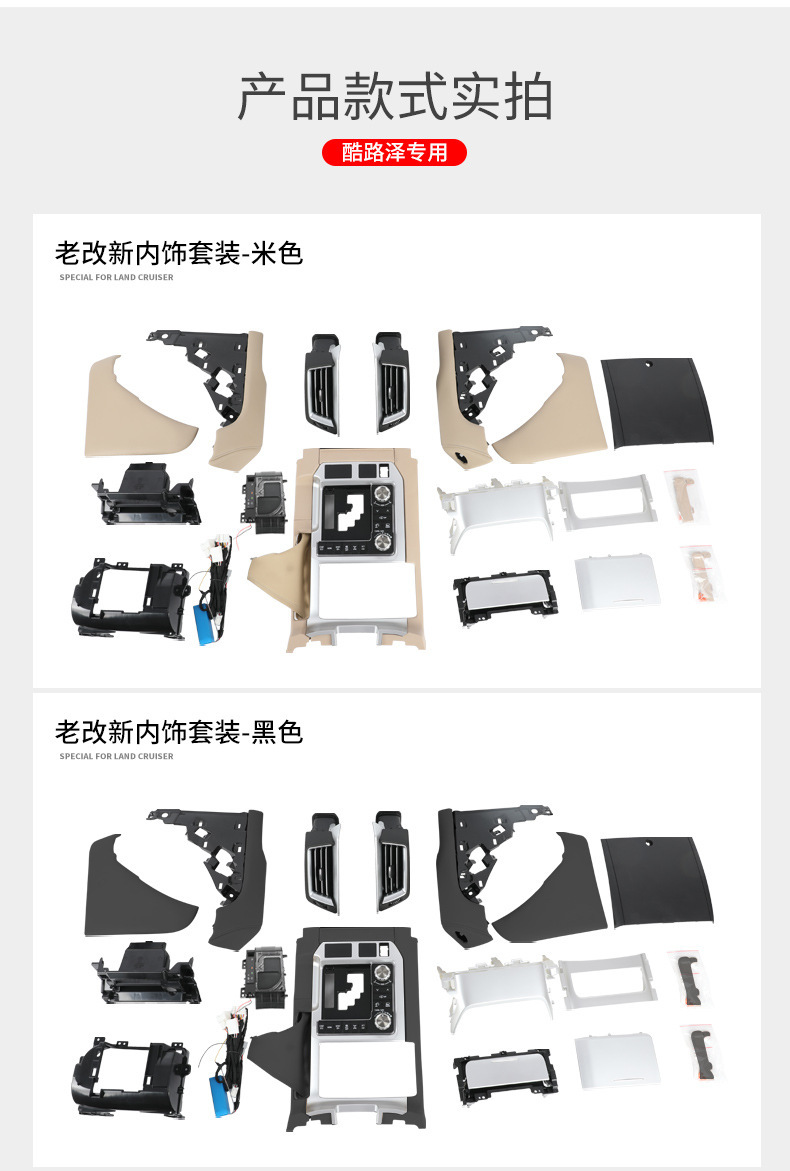 产品款式实拍

酷路泽专用

老改新内饰套装-米色

SPECIAL FOR LAND CRUISER

老改新内饰套装-黑色

SPECIAL FOR LAND CRUISER