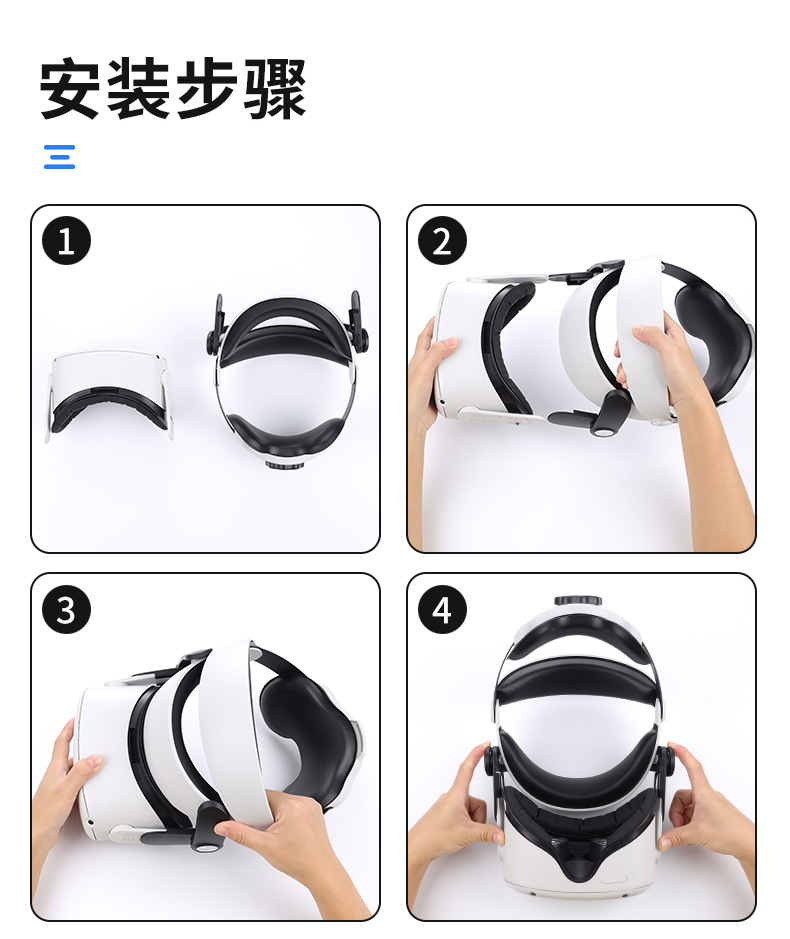 安装步骤

1

2

3

4