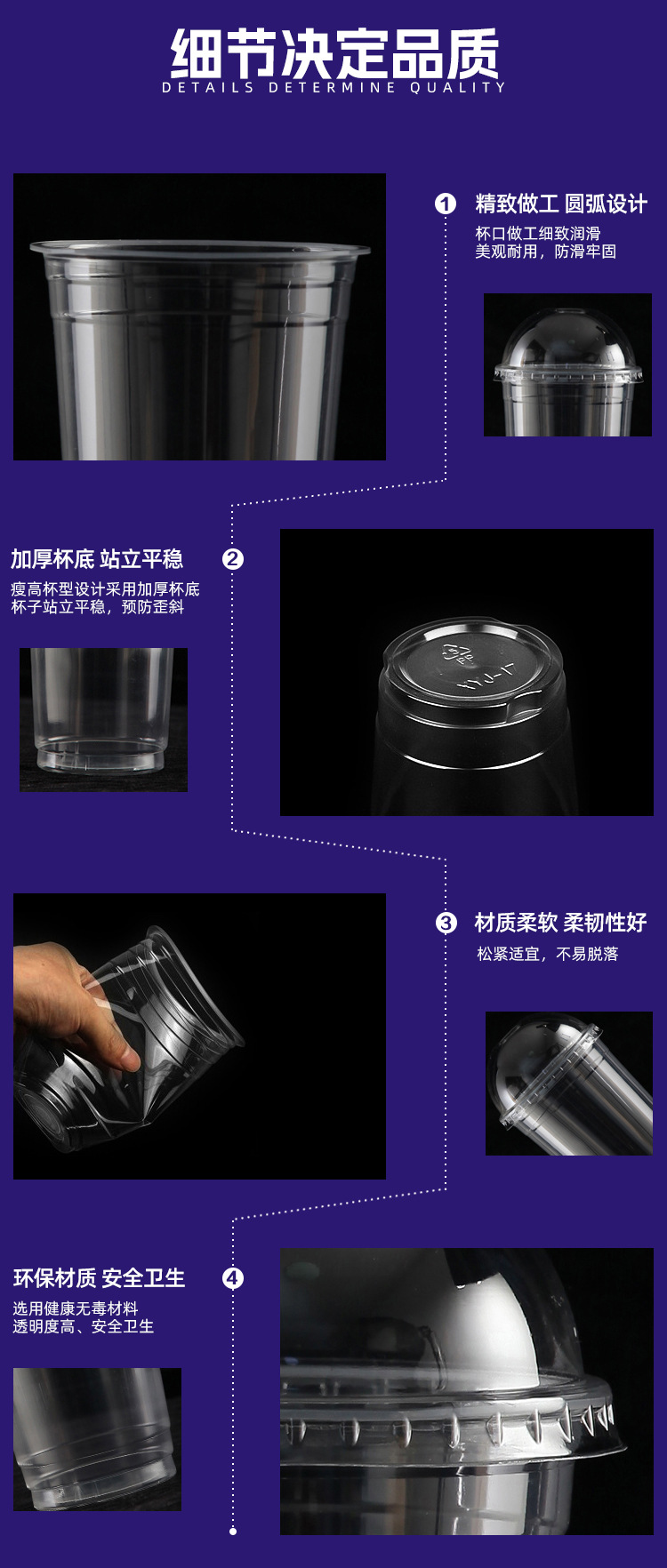 细节决定品质
DETAILS DETERMINE QUALITY

1 精致做工 圆弧设计
杯口做工细致润滑
美观耐用，防滑牢固

加厚杯底 站立平稳 2
瘦高杯型设计采用加厚杯底
杯子站立平稳，预防歪斜

3 材质柔软 柔韧性好
松紧适宜，不易脱落

环保材质 安全卫生 4
选用健康无毒材料
透明度高、安全卫生