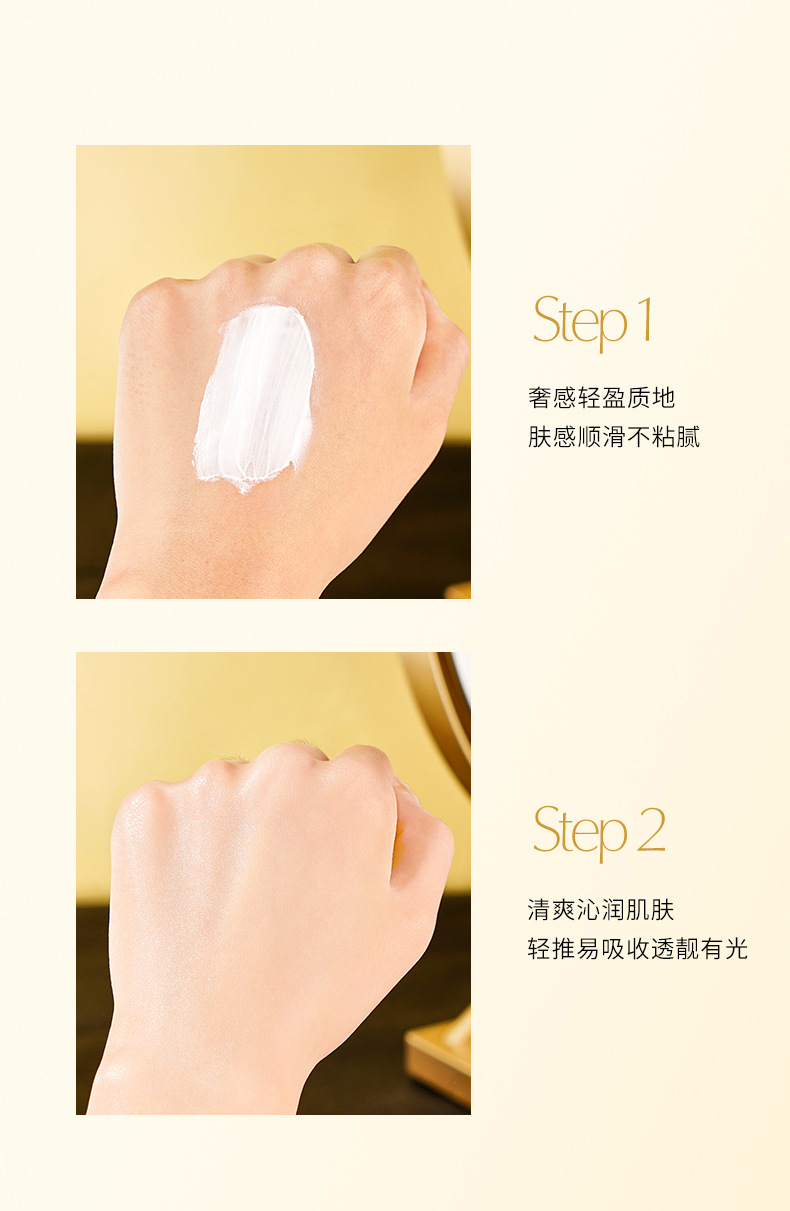 Step 1

奢感轻盈质地
肤感顺滑不粘腻

Step 2

清爽沁润肌肤
轻推易吸收透靓有光