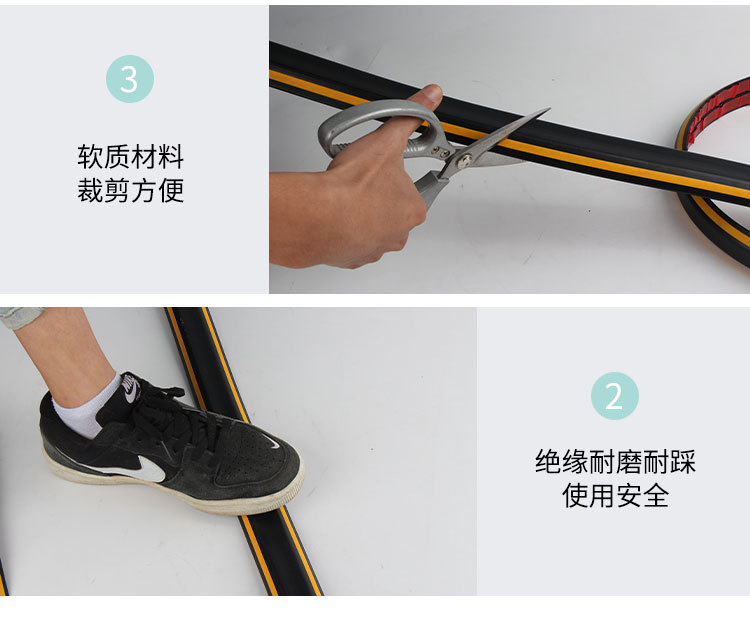 3

软质材料
裁剪方便

2

绝缘耐磨耐踩
使用安全