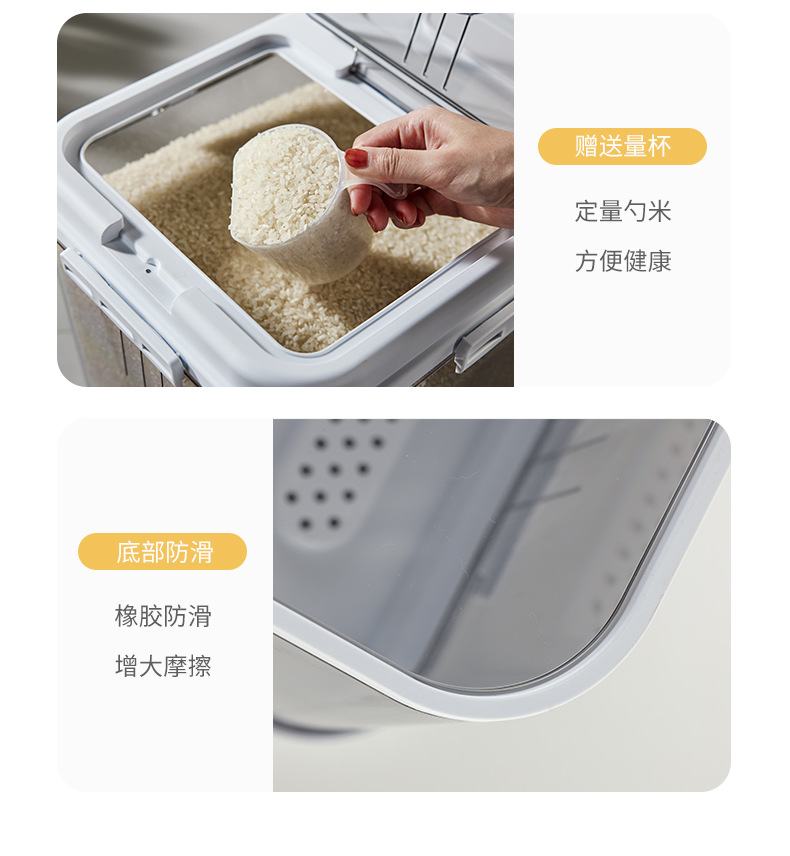 赠送量杯

定量勺米

方便健康

底部防滑

橡胶防滑

增大摩擦