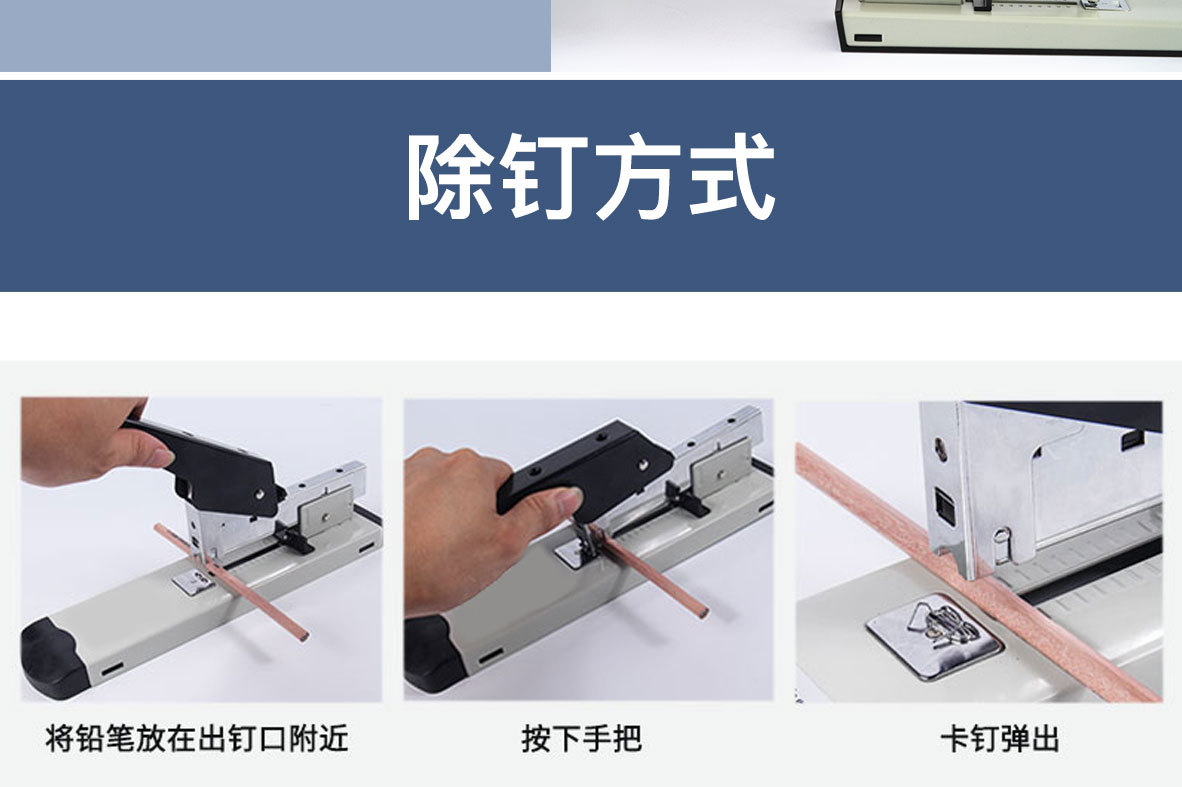 除钉方式

将铅笔放在出钉口附近

按下手把

卡钉弹出