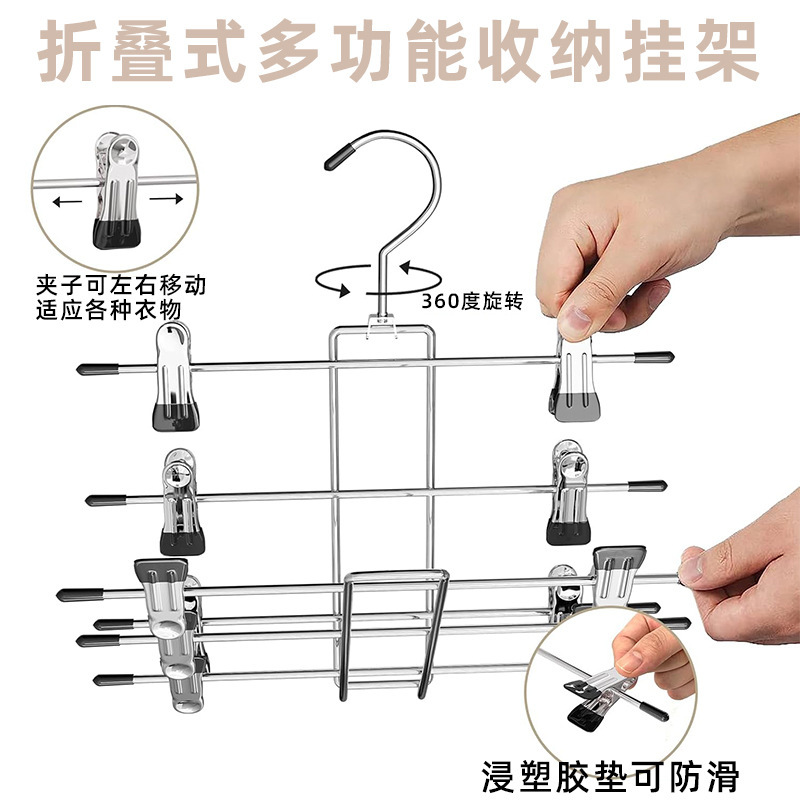 折叠式多功能收纳挂架

夹子可左右移动
适应各种衣物

360度旋转

浸塑胶垫可防滑