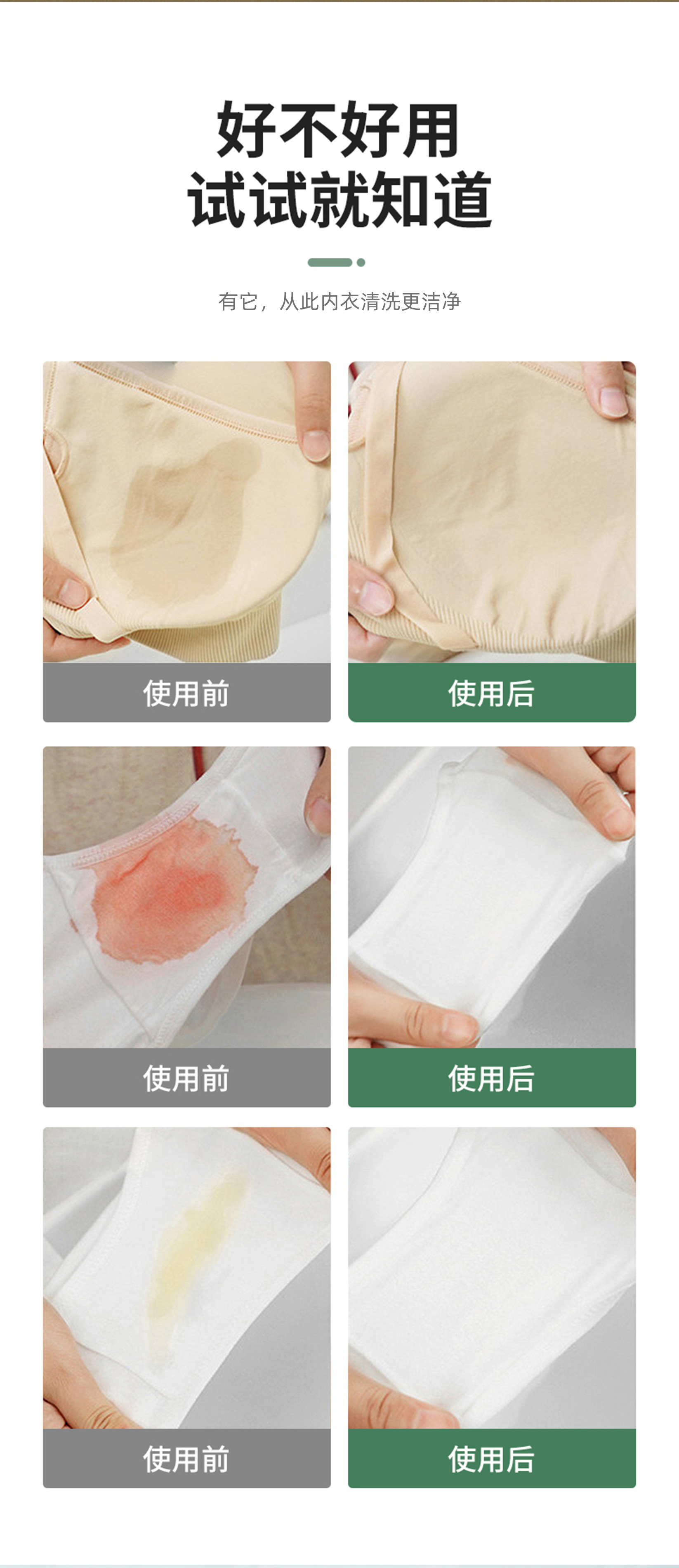 好不好用
试试就知道

有它，从此内衣清洗更洁净

使用前

使用后

使用前

使用后

使用前

使用后