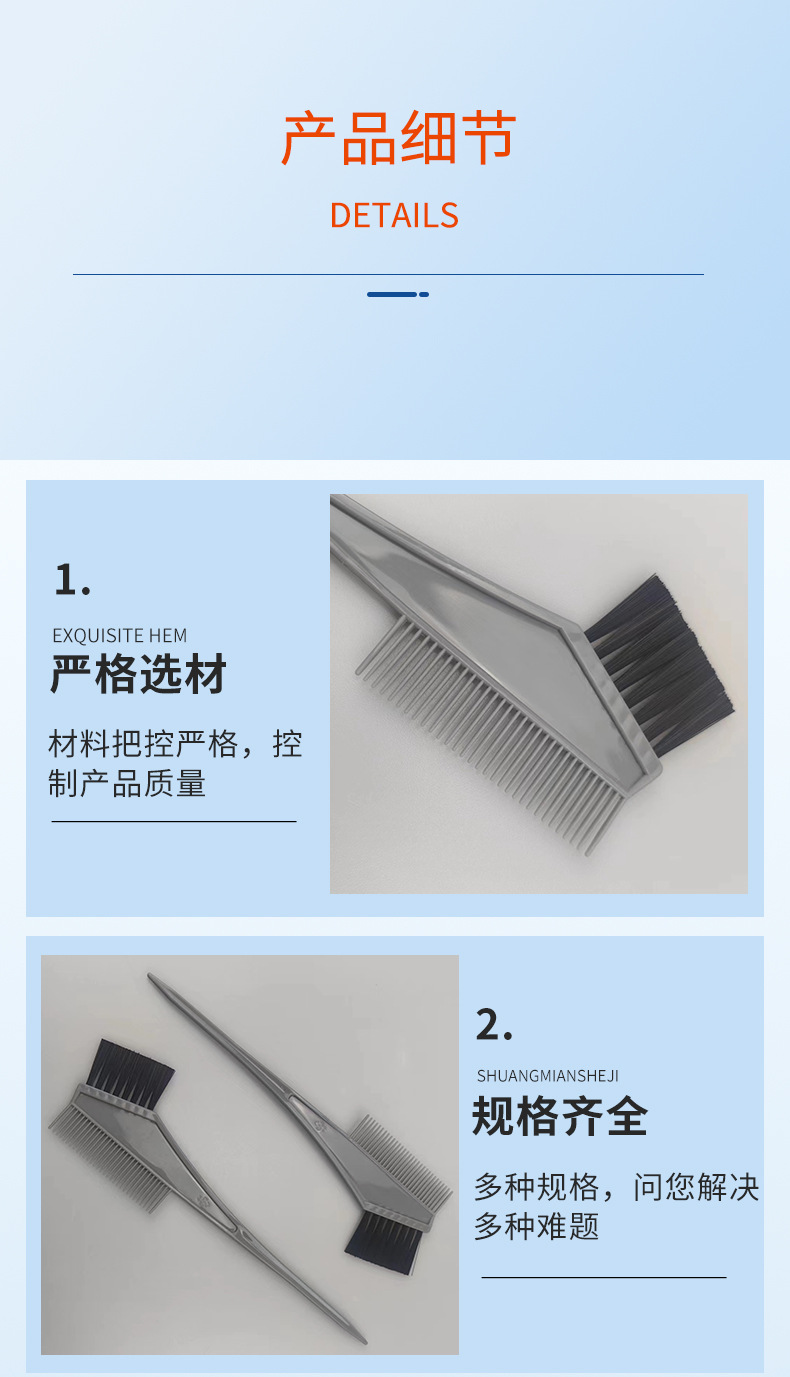 产品细节

DETAILS

1.

EXQUISITE HEM

严格选材

材料把控严格，控制产品质量

2.

SHUANGMIANSHEJI

规格齐全

多种规格，问您解决多种难题