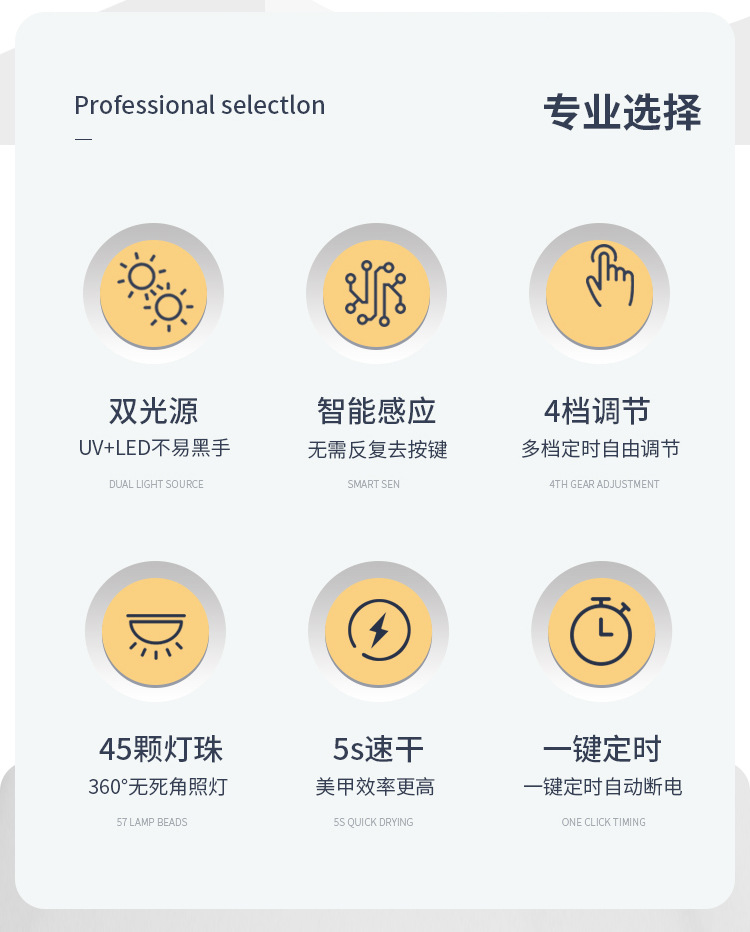 Professional selectlon

专业选择

双光源
UV+LED不易黑手
DUAL LIGHT SOURCE

智能感应
无需反复去按键
SMART SEN

4档调节
多档定时自由调节
4TH GEAR ADJUSTMENT

45颗灯珠
360°无死角照灯
57 LAMP BEADS

5s速干
美甲效率更高
5S QUICK DRYING

一键定时
一键定时自动断电
ONE CLICK TIMING