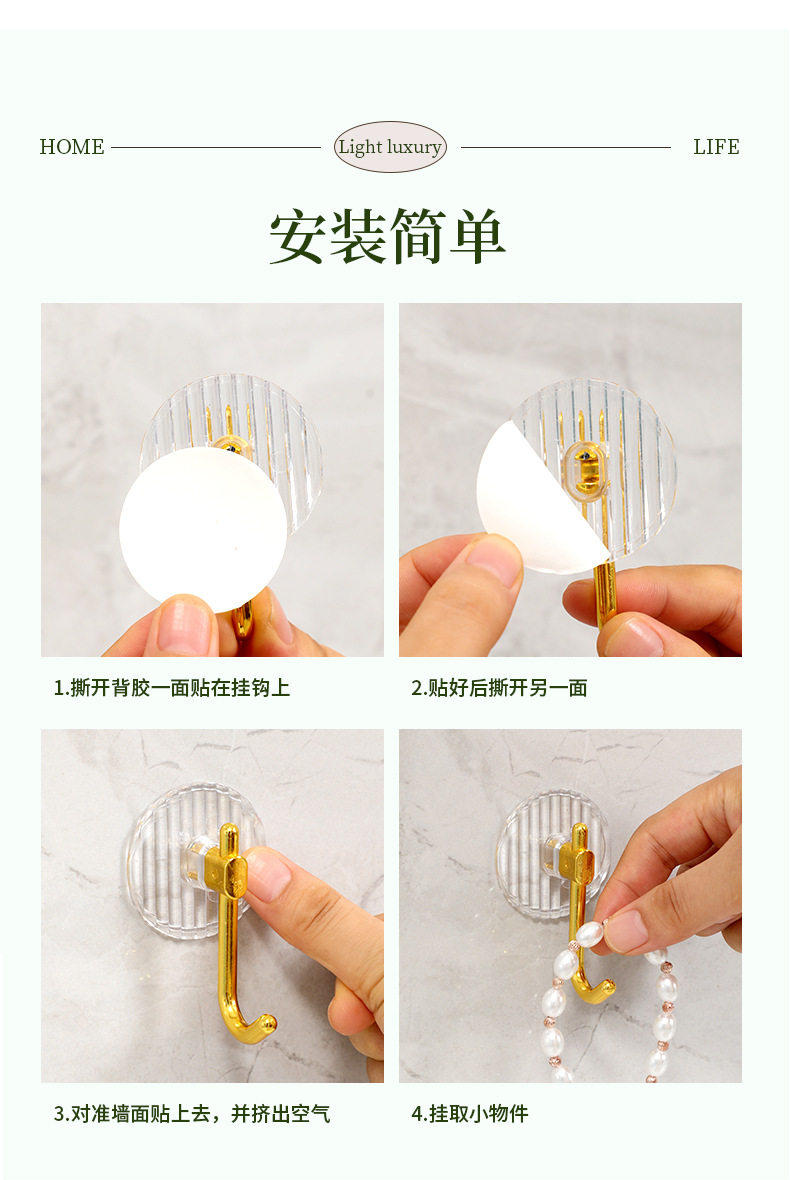 HOME Light luxury LIFE

安装简单

1.撕开背胶一面贴在挂钩上

2.贴好后撕开另一面

3.对准墙面贴上去，并挤出空气

4.挂取小物件