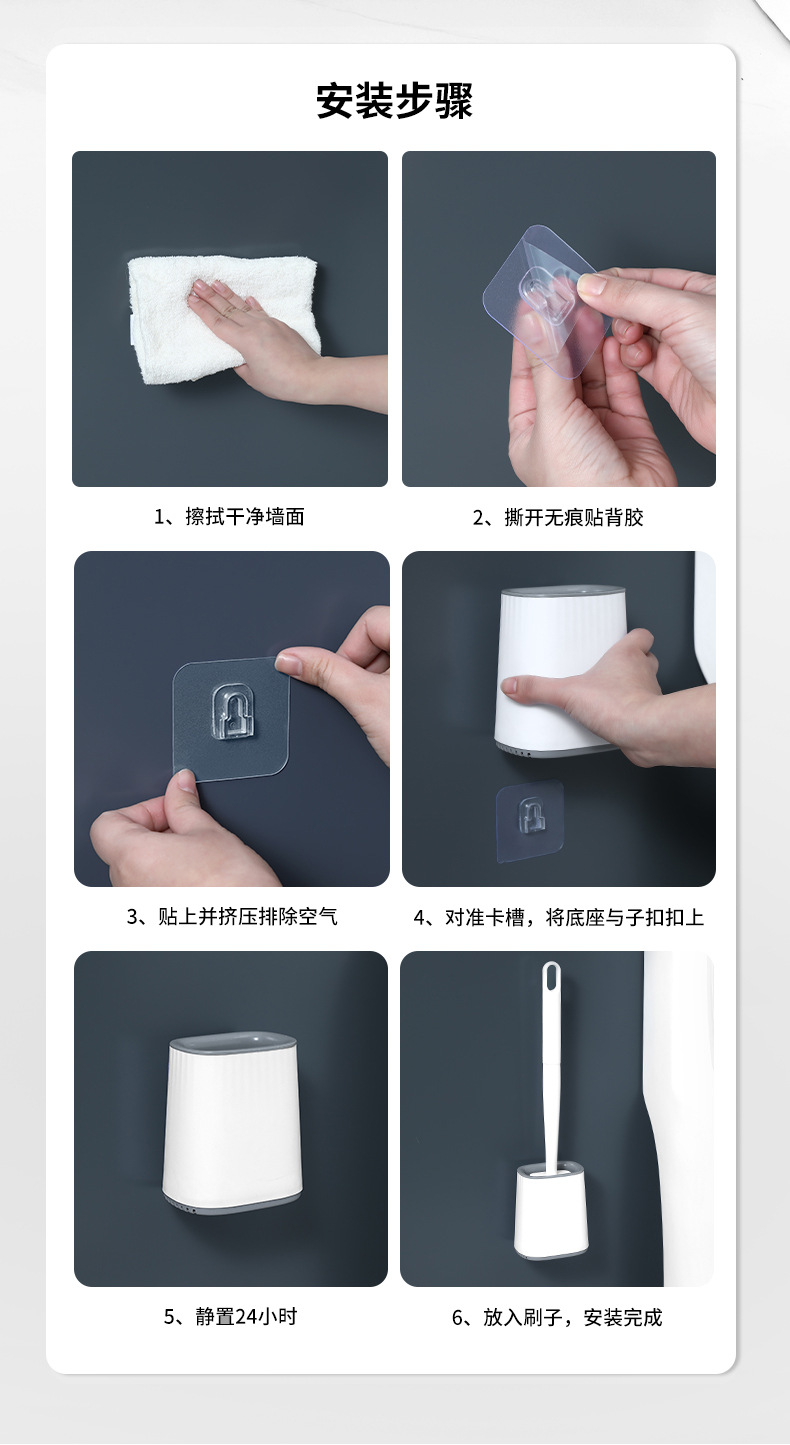 安装步骤

1、擦拭干净墙面

2、撕开无痕贴背胶

3、贴上并挤压排除空气

4、对准卡槽，将底座与子扣扣上

5、静置24小时

6、放入刷子，安装完成