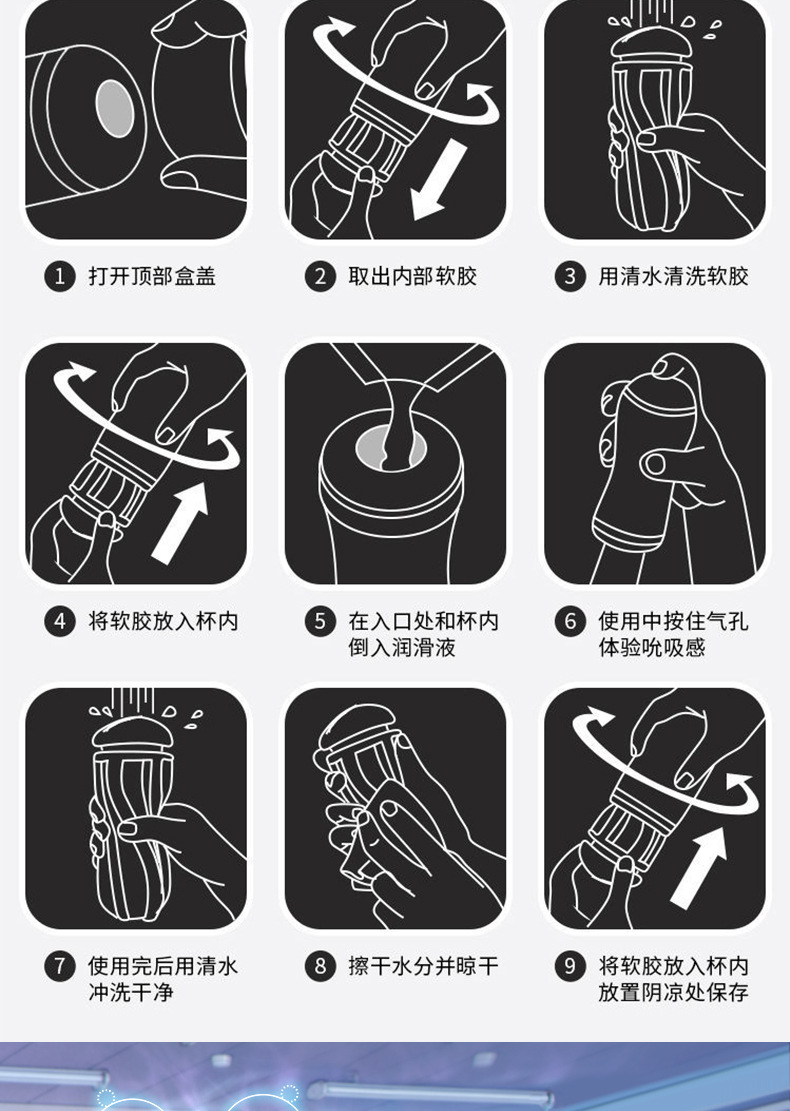 1 打开顶部盒盖

2 取出内部软胶

3 用清水清洗软胶

4 将软胶放入杯内

5 在入口处和杯内倒入润滑液

6 使用中按住气孔体验吮吸感

7 使用完后用清水冲洗干净

8 擦干水分并晾干

9 将软胶放入杯内放置阴凉处保存