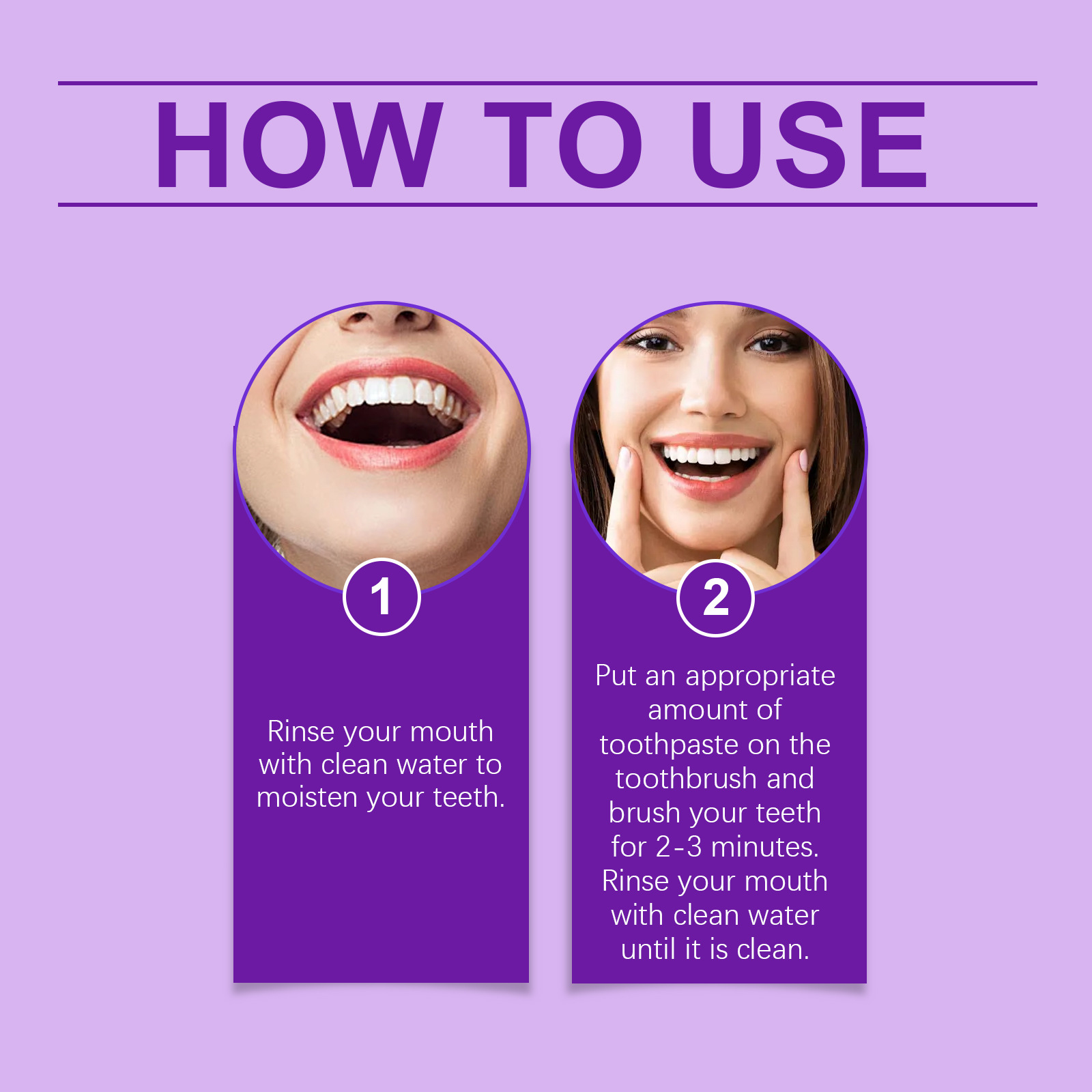 HOW TO USE

1

Rinse your mouth with clean water to moisten your teeth.

2

Put an appropriate amount of toothpaste on the toothbrush and brush your teeth for 2-3 minutes. Rinse your mouth with clean water until it is clean.