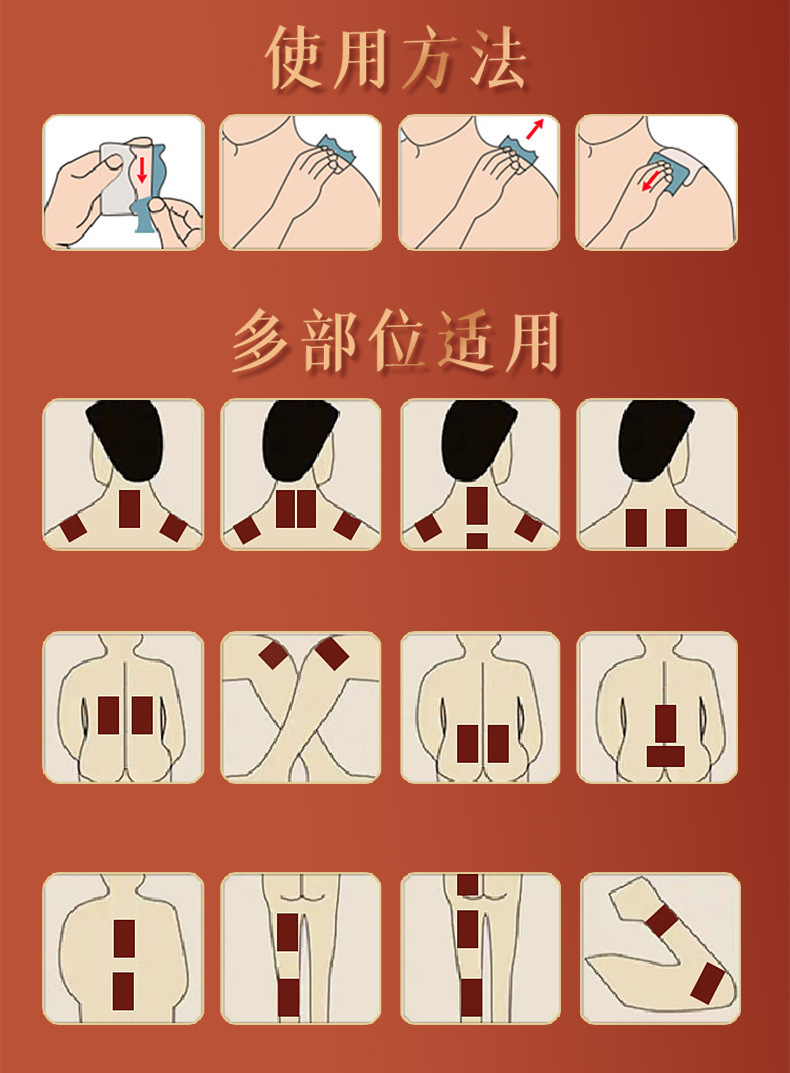 使用方法

多部位适用