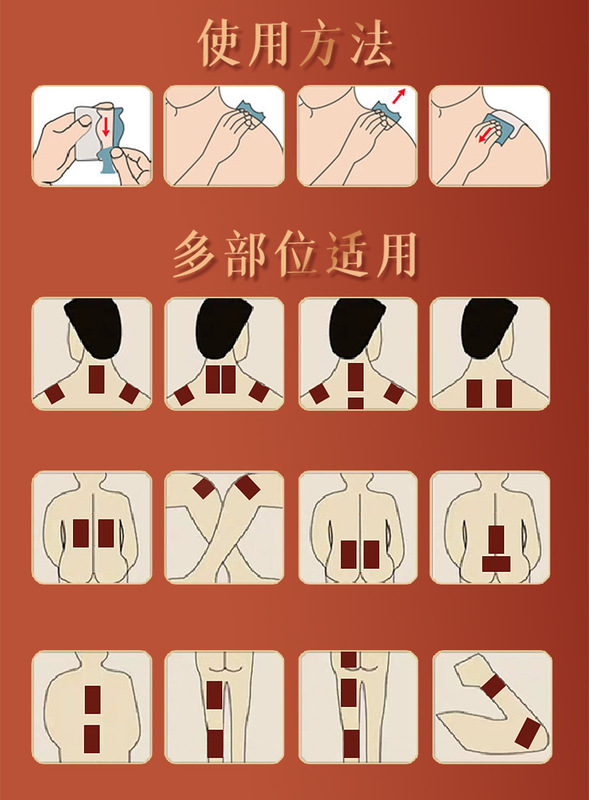 使用方法

多部位适用