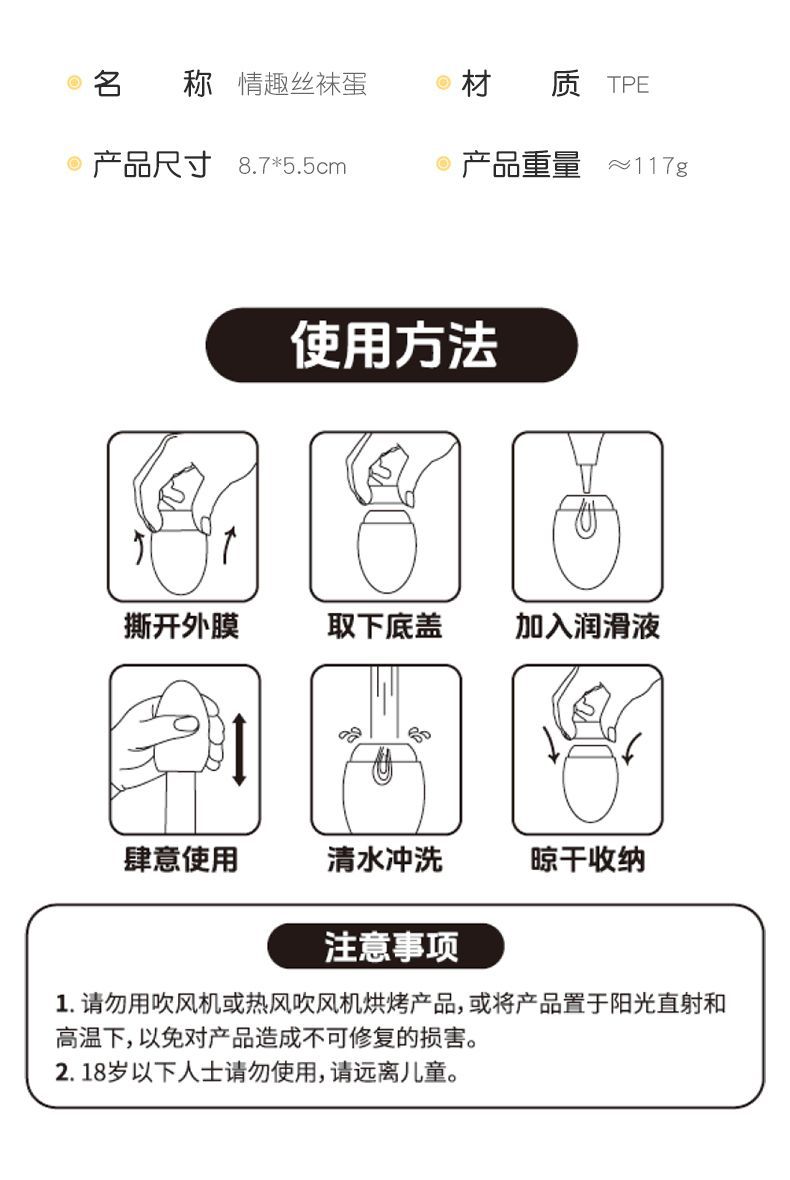 名　称 情趣丝袜蛋
材　质 TPE
产品尺寸 8.7*5.5cm
产品重量 ≈117g

使用方法

撕开外膜
取下底盖
加入润滑液
肆意使用
清水冲洗
晾干收纳

注意事项

1. 请勿用吹风机或热风吹风机烘烤产品，或将产品置于阳光直射和高温下，以免对产品造成不可修复的损害。
2. 18岁以下人士请勿使用，请远离儿童。