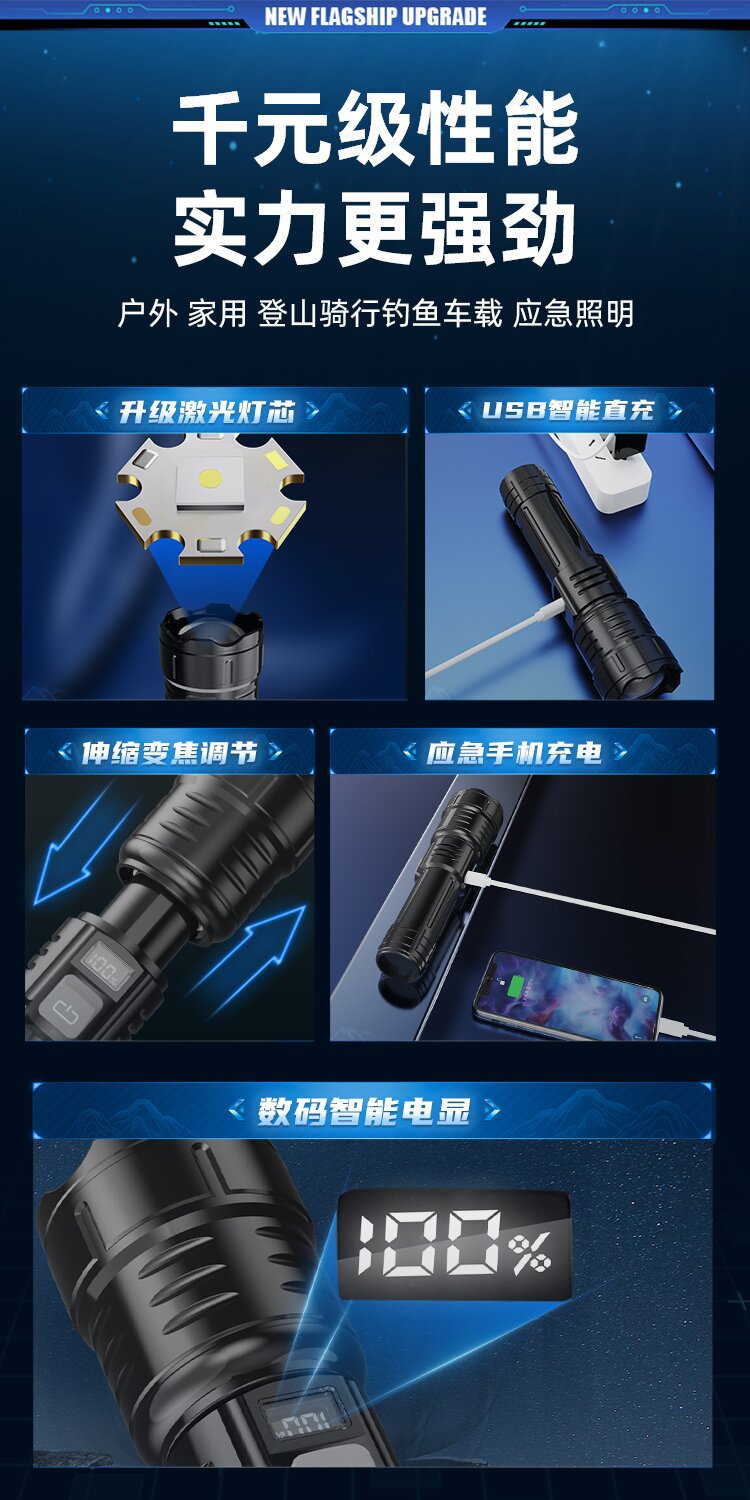 NEW FLAGSHIP UPGRADE

千元级性能
实力更强劲

户外 家用 登山骑行钓鱼车载 应急照明

升级激光灯芯

USB智能直充

伸缩变焦调节

应急手机充电

数码智能电显

100%