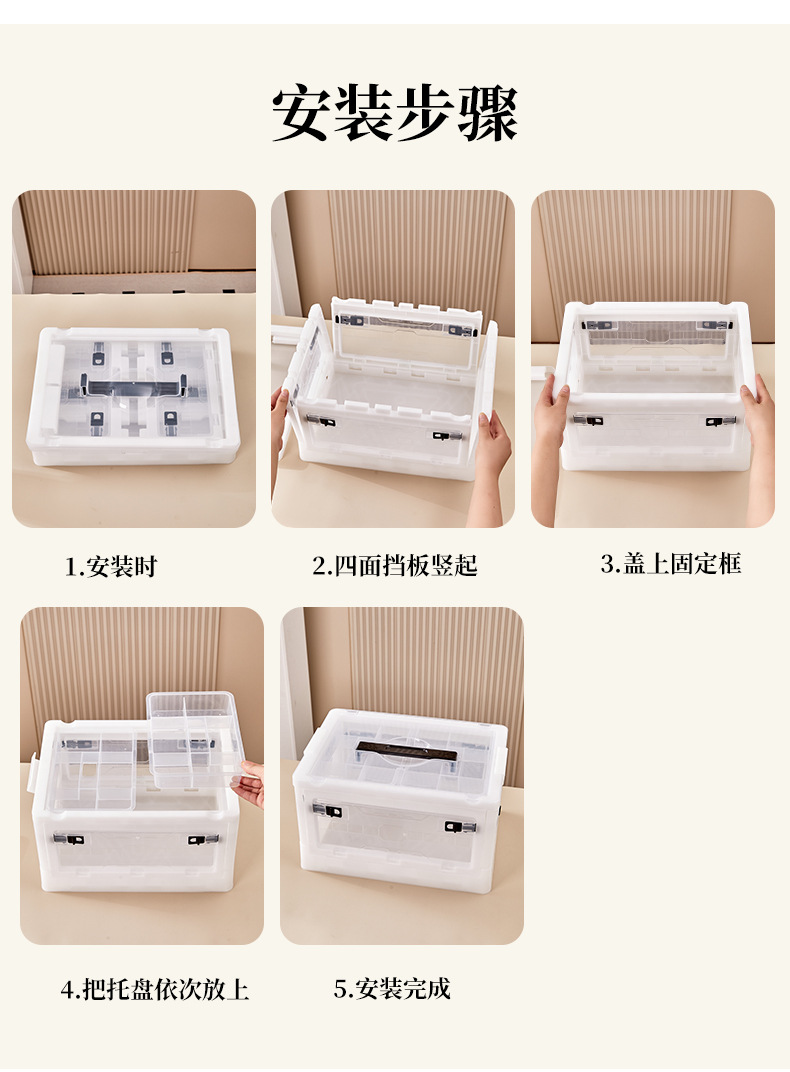 安装步骤

1.安装时

2.四面挡板竖起

3.盖上固定框

4.把托盘依次放上

5.安装完成