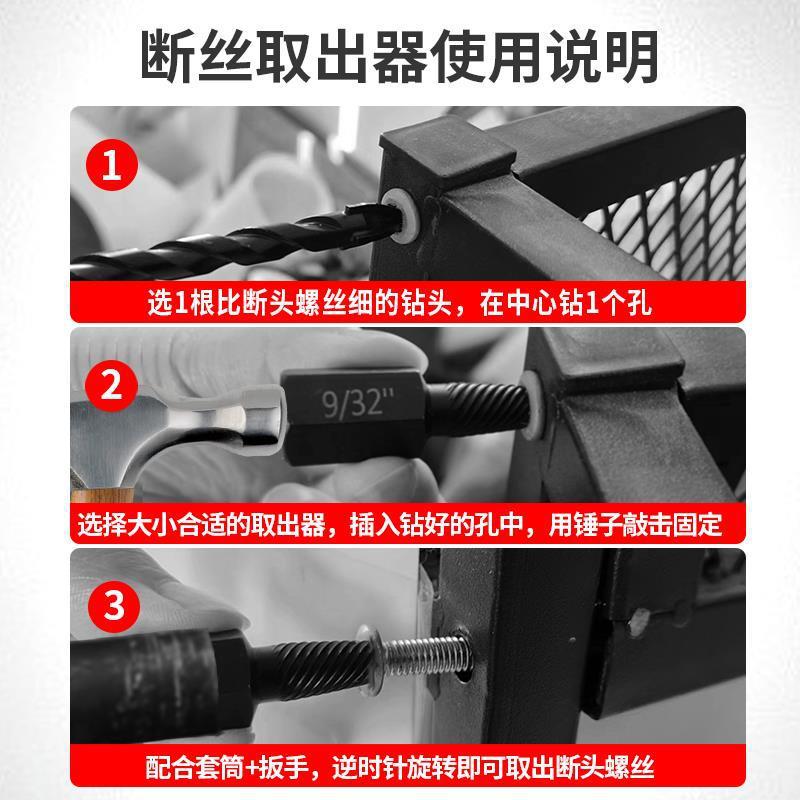 断丝取出器使用说明

1

选1根比断头螺丝细的钻头，在中心钻1个孔

2

9/32"

选择大小合适的取出器，插入钻好的孔中，用锤子敲击固定

3

配合套筒+扳手，逆时针旋转即可取出断头螺丝