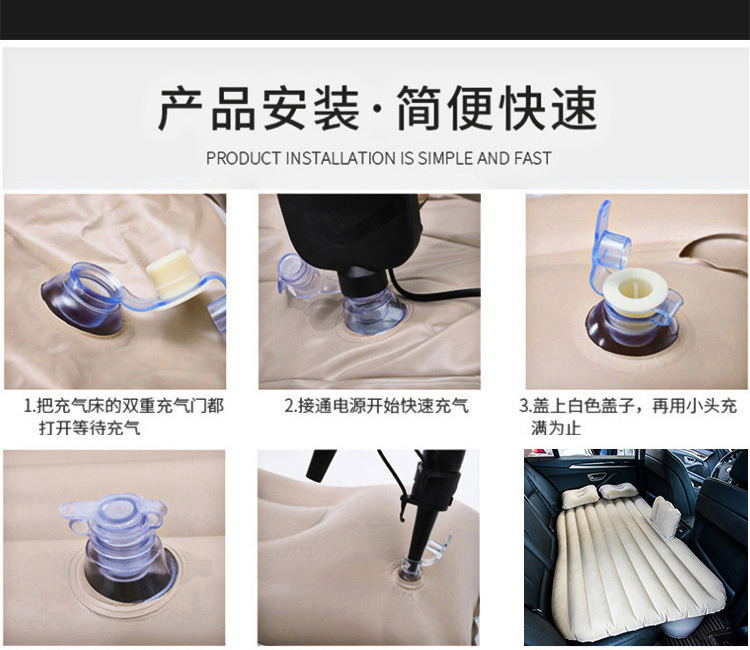 产品安装·简便快速

PRODUCT INSTALLATION IS SIMPLE AND FAST

1.把充气床的双重充气门都打开等待充气

2.接通电源开始快速充气

3.盖上白色盖子，再用小头充满为止