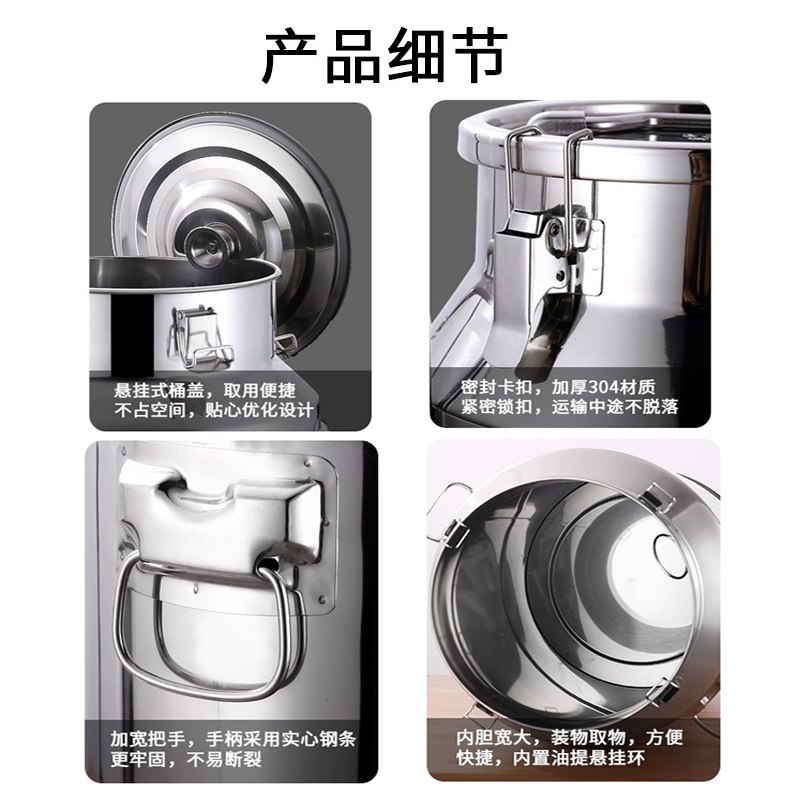 产品细节

悬挂式桶盖，取用便捷
不占空间，贴心优化设计

密封卡扣，加厚304材质
紧密锁扣，运输中途不脱落

加宽把手，手柄采用实心钢条
更牢固，不易断裂

内胆宽大，装物取物，方便
快捷，内置油提悬挂环