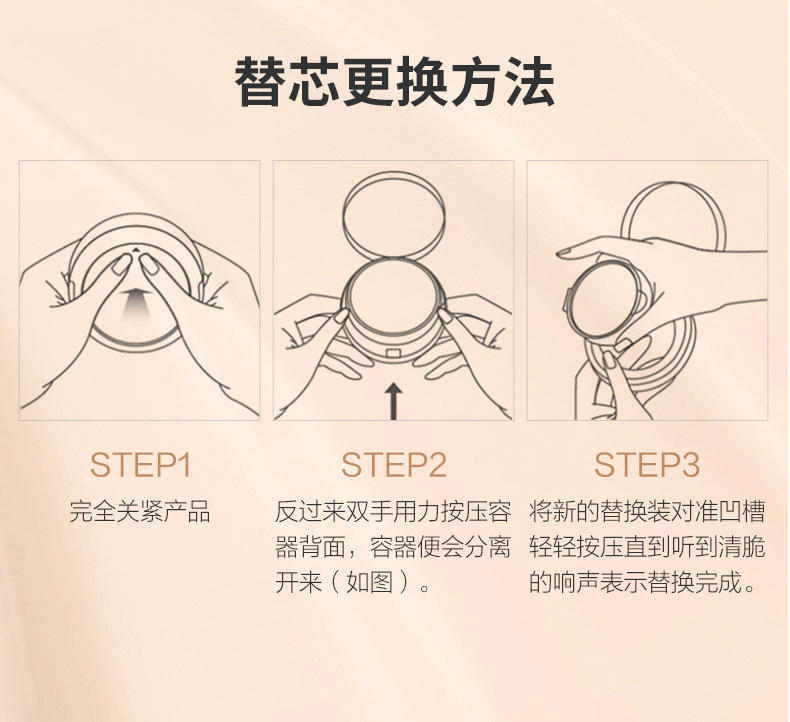 替芯更换方法

STEP1
完全关紧产品

STEP2
反过来双手用力按压容器背面，容器便会分离开来（如图）。

STEP3
将新的替换装对准凹槽轻轻按压直到听到清脆的响声表示替换完成。