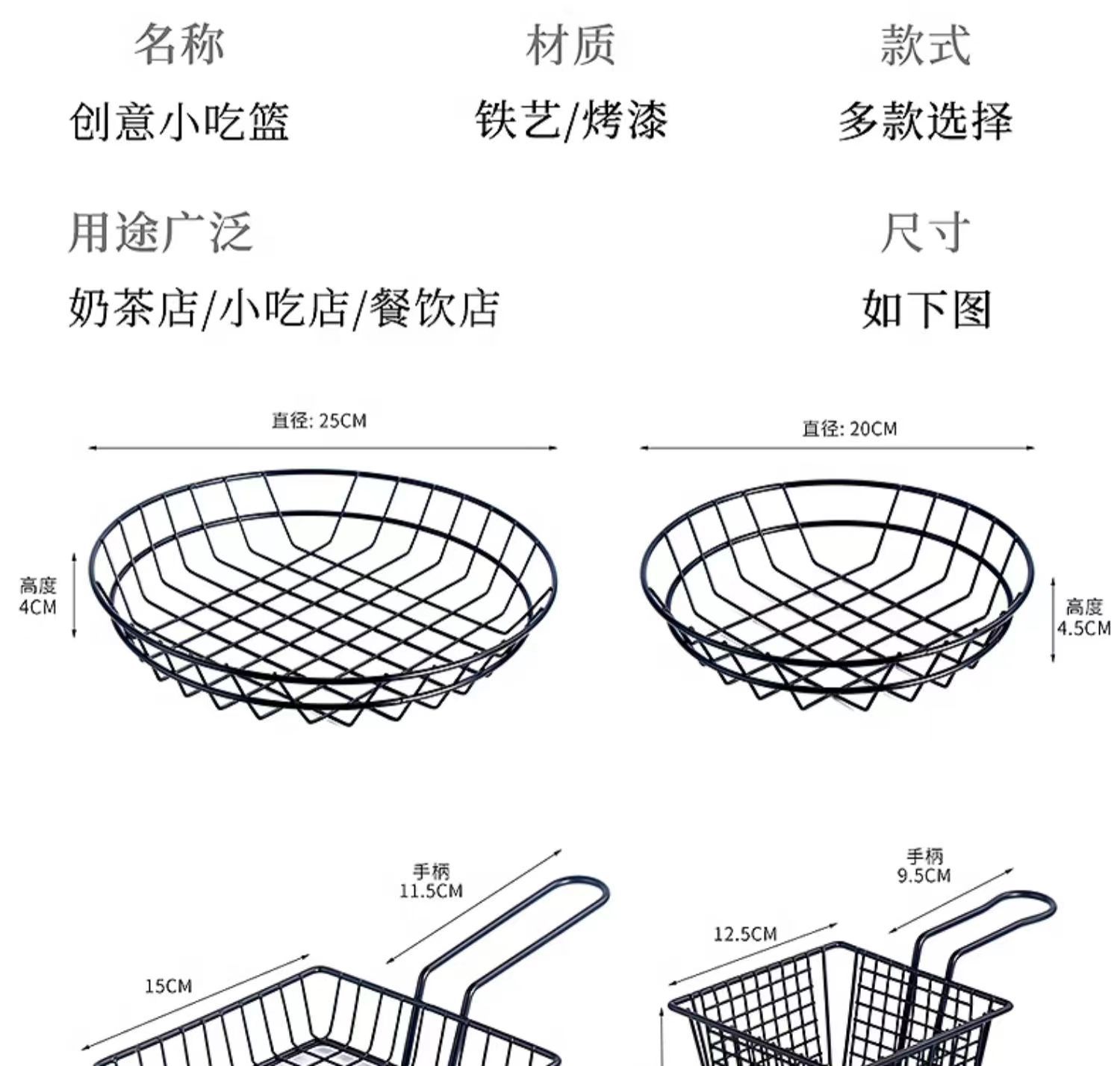 名称
创意小吃篮

材质
铁艺/烤漆

款式
多款选择

用途广泛
奶茶店/小吃店/餐饮店

尺寸
如下图

直径: 25CM
高度 4CM

直径: 20CM
高度 4.5CM

手柄 11.5CM
15CM

手柄 9.5CM
12.5CM