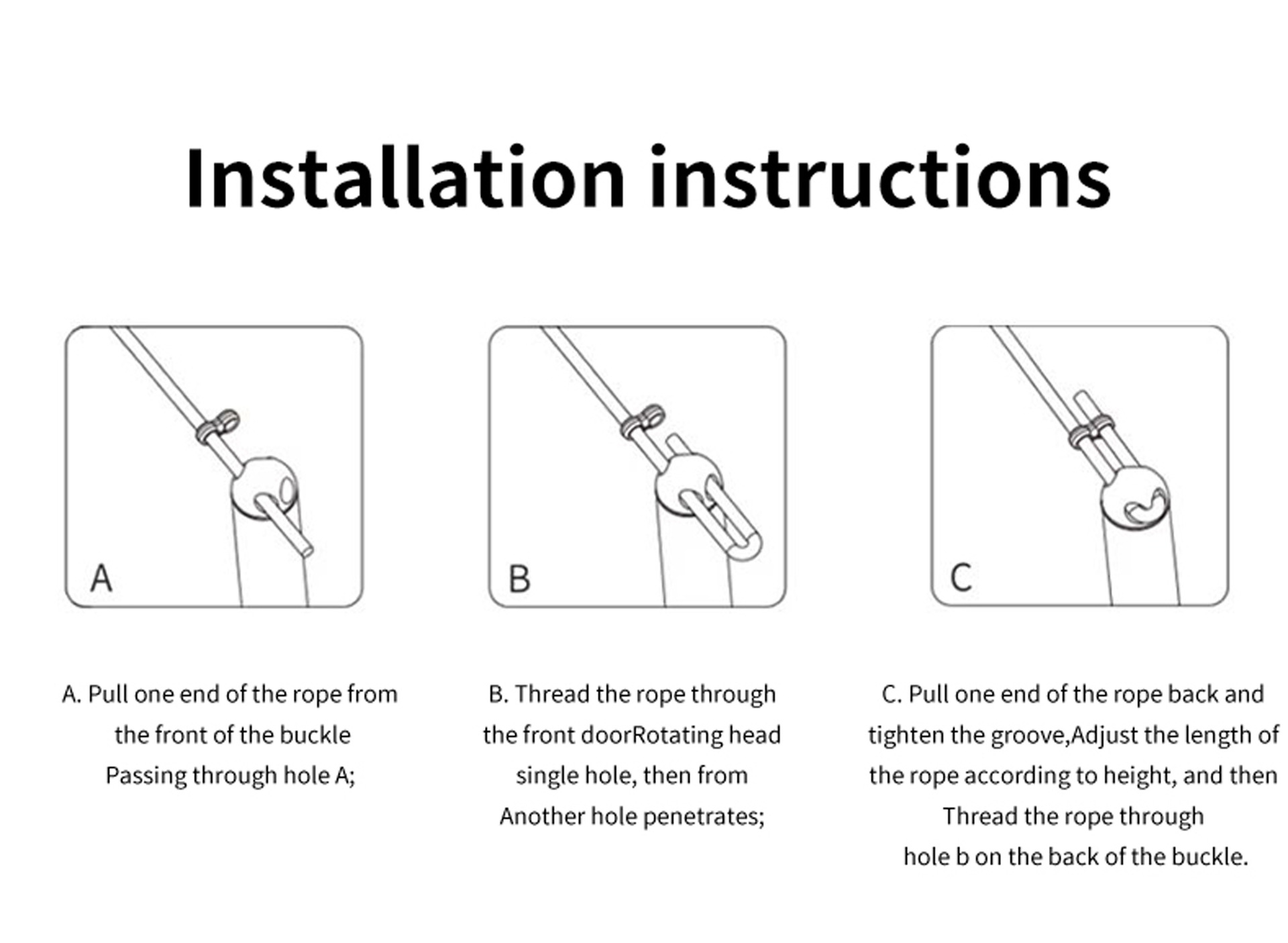 Installation instructions

A

B

C

A. Pull one end of the rope from the front of the buckle Passing through hole A;

B. Thread the rope through the front doorRotating head single hole, then from Another hole penetrates;

C. Pull one end of the rope back and tighten the groove,Adjust the length of the rope according to height, and then Thread the rope through hole b on the back of the buckle.